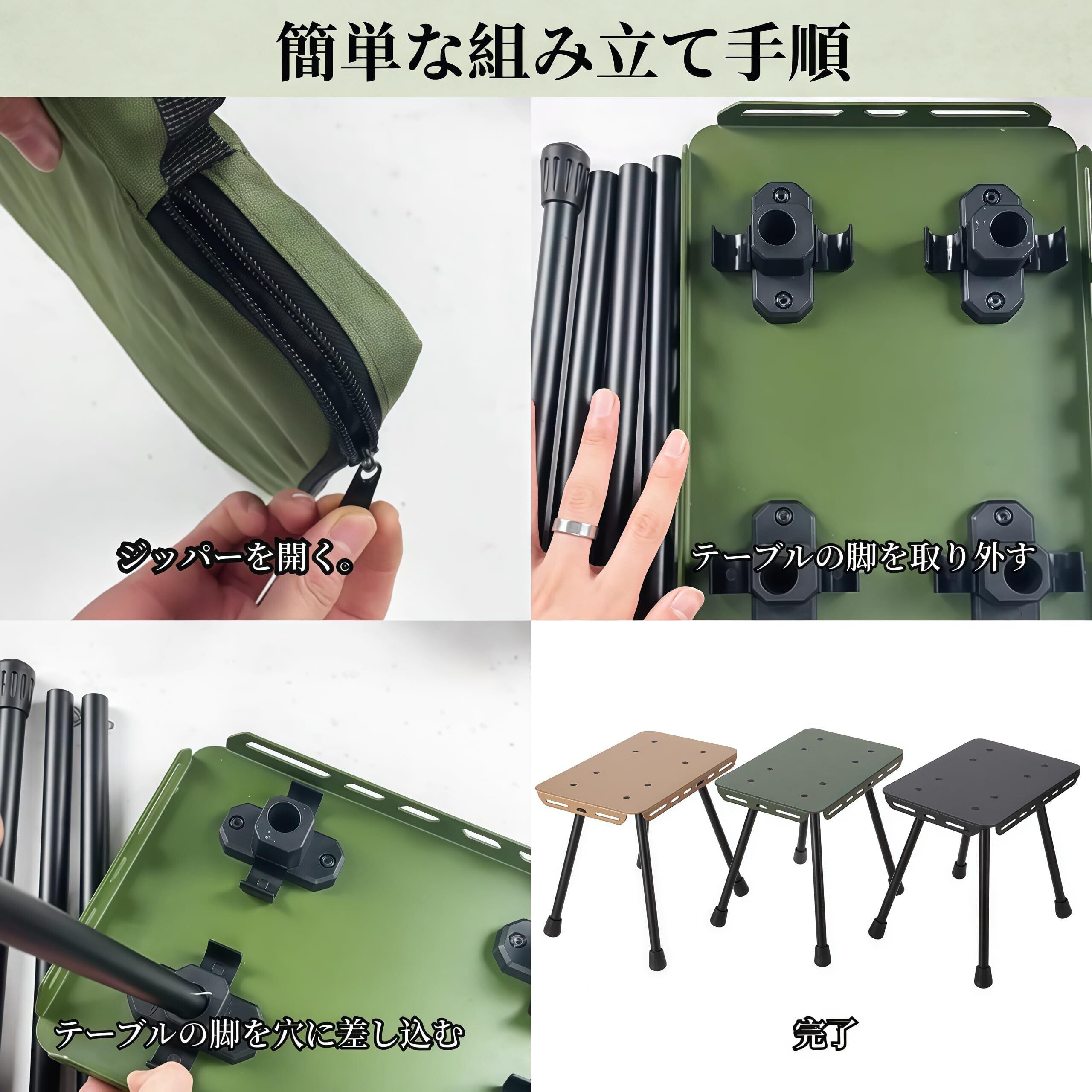 簡単な組み立て手順

ジッパーを開く。

テーブルの脚を取り外す

テーブルの脚を穴に差し込む

完了