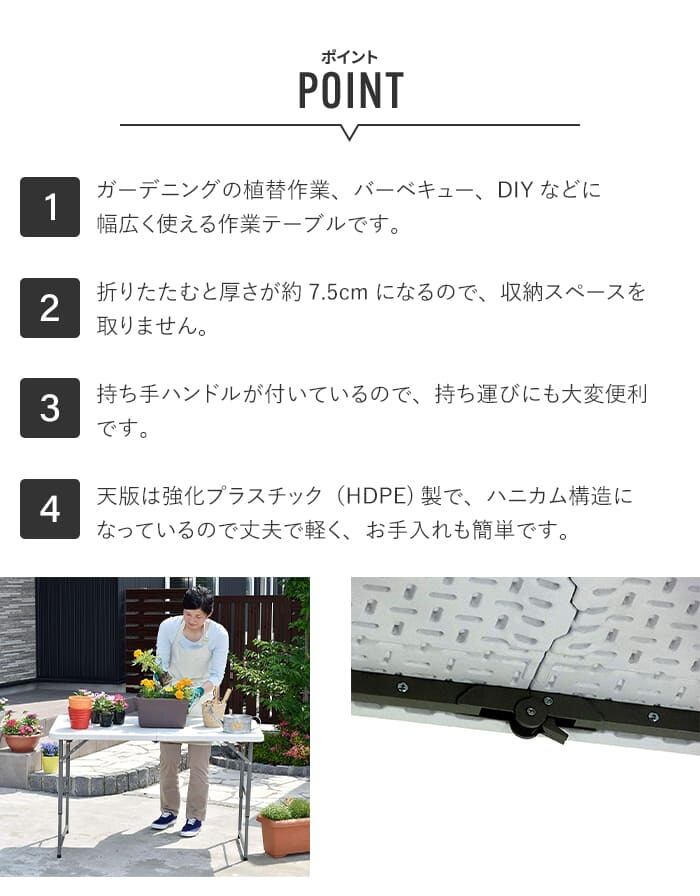 ポイント
POINT

1 ガーデニングの植替作業、バーベキュー、DIY などに幅広く使える作業テーブルです。

2 折りたたむと厚さが約 7.5cm になるので、収納スペースを取りません。

3 持ち手ハンドルが付いているので、持ち運びにも大変便利です。

4 天版は強化プラスチック（HDPE）製で、ハニカム構造になっているので丈夫で軽く、お手入れも簡単です。