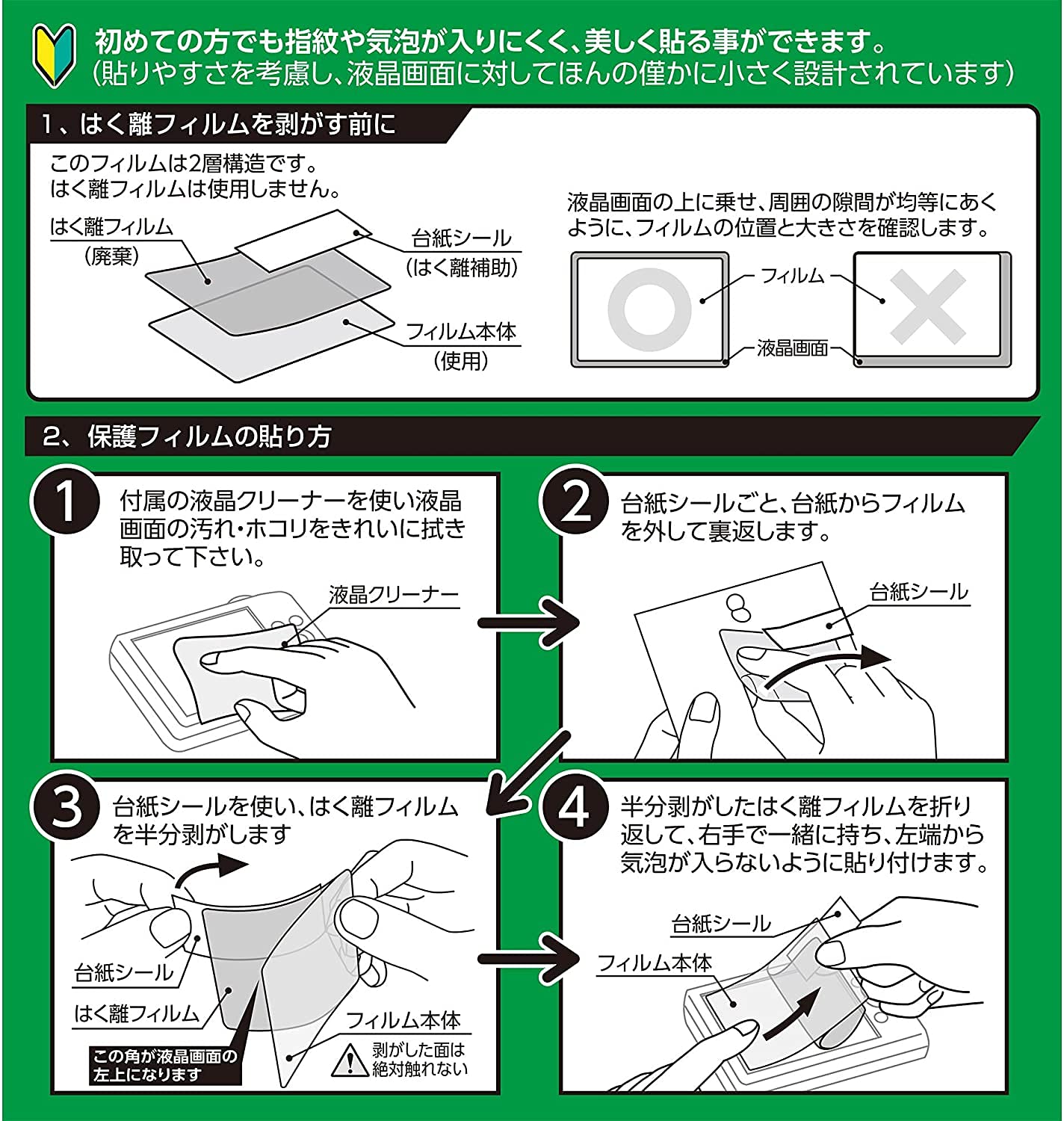 初めての方でも指紋や気泡が入りにくく、美しく貼る事ができます。
（貼りやすさを考慮し、液晶画面に対してほんの僅かに小さく設計されています）

1、はく離フィルムを剥がす前に

このフィルムは2層構造です。
はく離フィルムは使用しません。

はく離フィルム
（廃棄）

台紙シール
（はく離補助）

フィルム本体
（使用）

液晶画面の上に乗せ、周囲の隙間が均等にあくように、フィルムの位置と大きさを確認します。

フィルム

液晶画面

2、保護フィルムの貼り方

1 付属の液晶クリーナーを使い液晶画面の汚れ・ホコリをきれいに拭き取って下さい。

液晶クリーナー

2 台紙シールごと、台紙からフィルムを外して裏返します。

台紙シール

3 台紙シールを使い、はく離フィルムを半分剥がします

台紙シール

はく離フィルム

フィルム本体

この角が液晶画面の左上になります

剥がした面は絶対触れない

4 半分剥がしたはく離フィルムを折り返して、右手で一緒に持ち、左端から気泡が入らないように貼り付けます。

台紙シール

フィルム本体