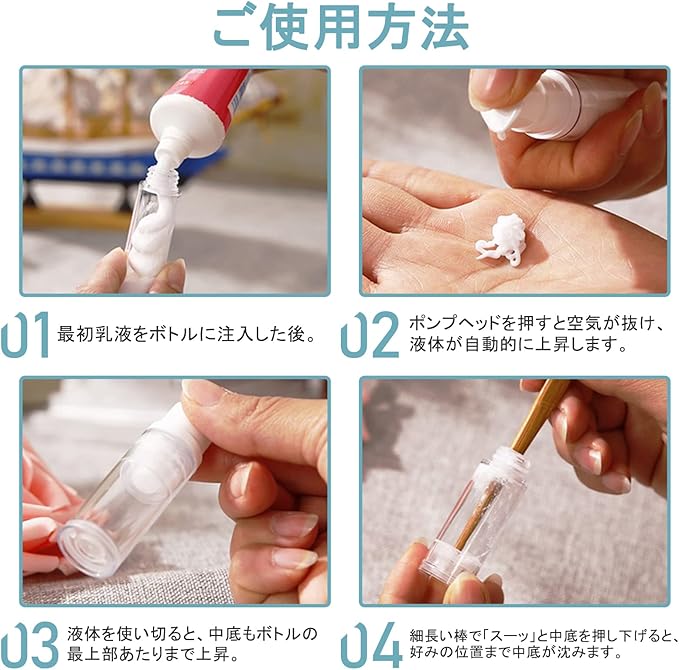 ご使用方法

01 最初乳液をボトルに注入した後。

02 ポンプヘッドを押すと空気が抜け、液体が自動的に上昇します。

03 液体を使い切ると、中底もボトルの最上部あたりまで上昇。

04 細長い棒で「スーッ」と中底を押し下げると、好みの位置まで中底が沈みます。