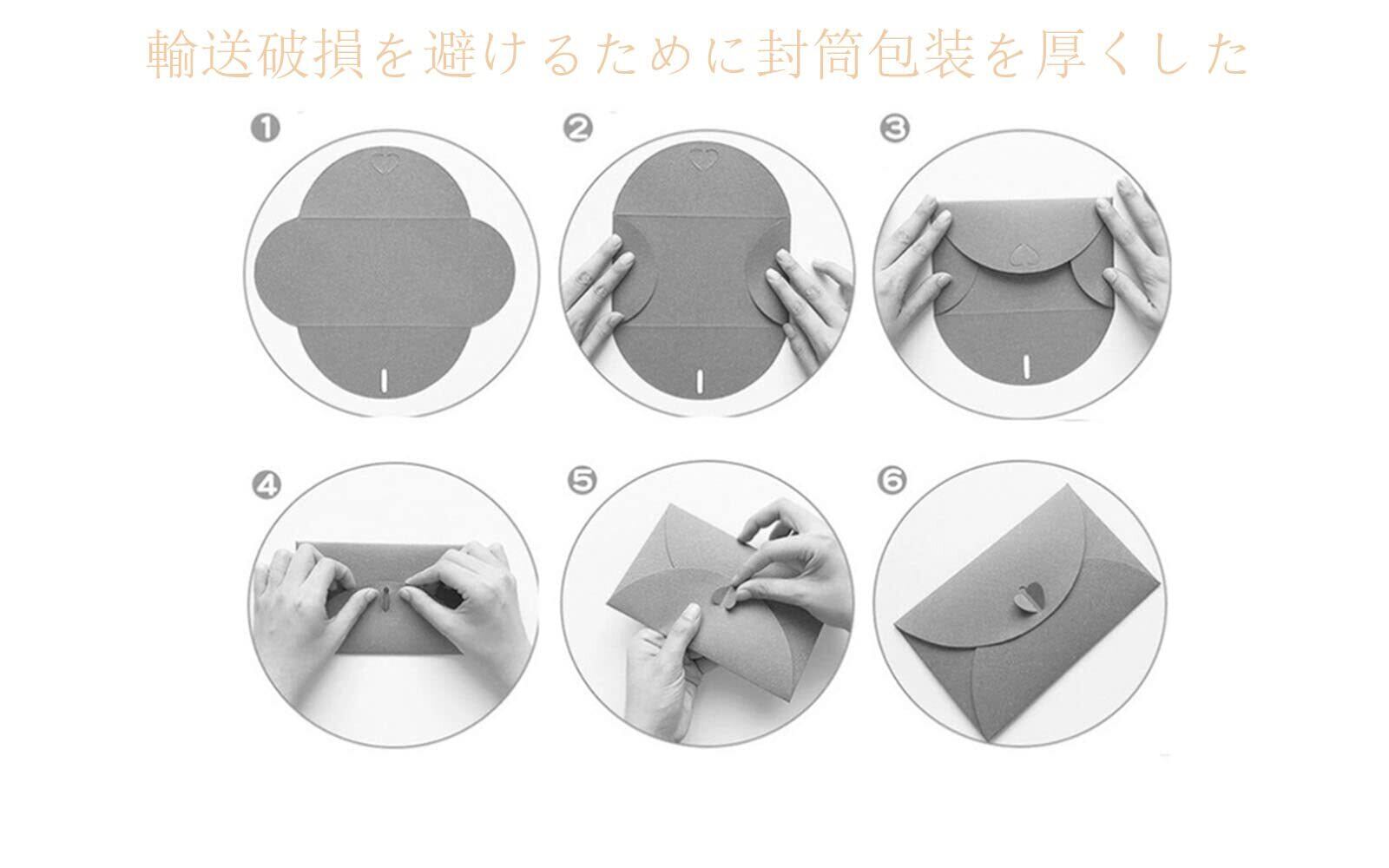 輸送破損を避けるために封筒包装を厚くした

❶

❷

❸

❹

❺

❻