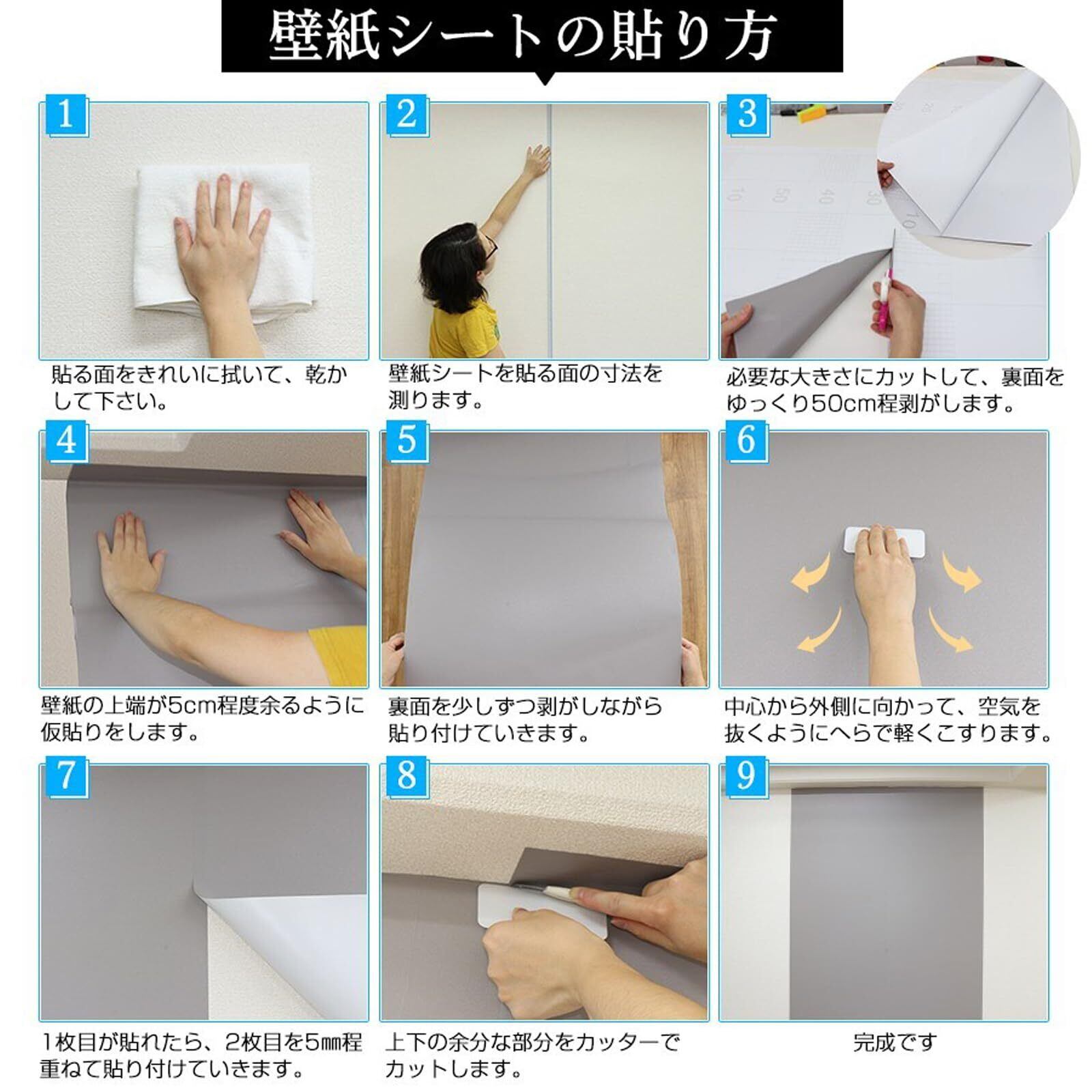 壁紙シートの貼り方

1
貼る面をきれいに拭いて、乾かして下さい。

2
壁紙シートを貼る面の寸法を測ります。

3
10 50 40 30 10
必要な大きさにカットして、裏面をゆっくり50cm程剥がします。

4
壁紙の上端が5cm程度余るように仮貼りをします。

5
裏面を少しずつ剥がしながら貼り付けていきます。

6
中心から外側に向かって、空気を抜くようにへらで軽くこすります。

7
1枚目が貼れたら、2枚目を5㎜程重ねて貼り付けていきます。

8
上下の余分な部分をカッターでカットします。

9
完成です