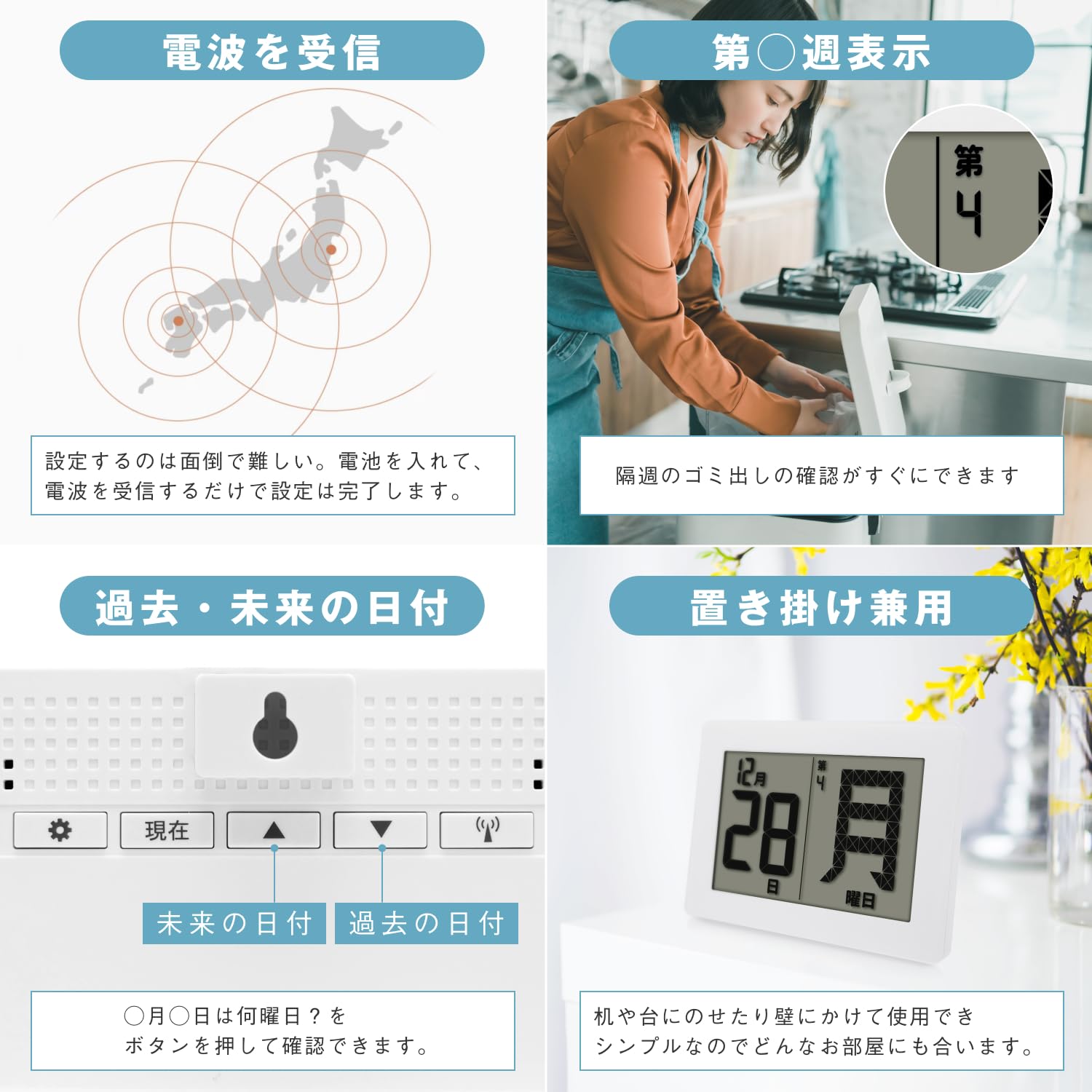 電波を受信

設定するのは面倒で難しい。電池を入れて、電波を受信するだけで設定は完了します。

第○週表示

第
4

隔週のゴミ出しの確認がすぐにできます

過去・未来の日付

現在

未来の日付
過去の日付

○月○日は何曜日？を
ボタンを押して確認できます。

置き掛け兼用

12月
28
日
第
4
月
曜日

机や台にのせたり壁にかけて使用でき
シンプルなのでどんなお部屋にも合います。