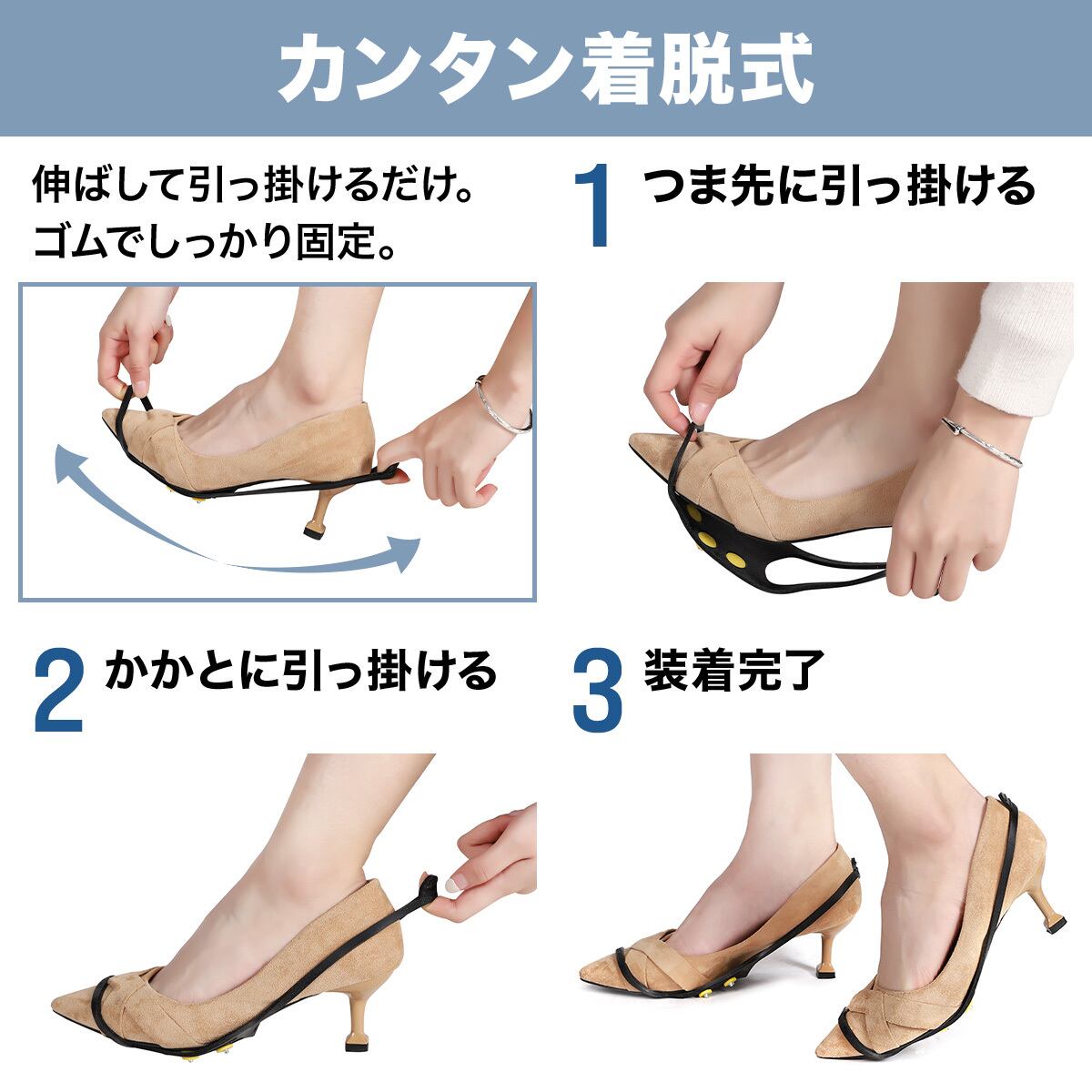 カンタン着脱式

伸ばして引っ掛けるだけ。
ゴムでしっかり固定。

1 つま先に引っ掛ける

2 かかとに引っ掛ける

3 装着完了