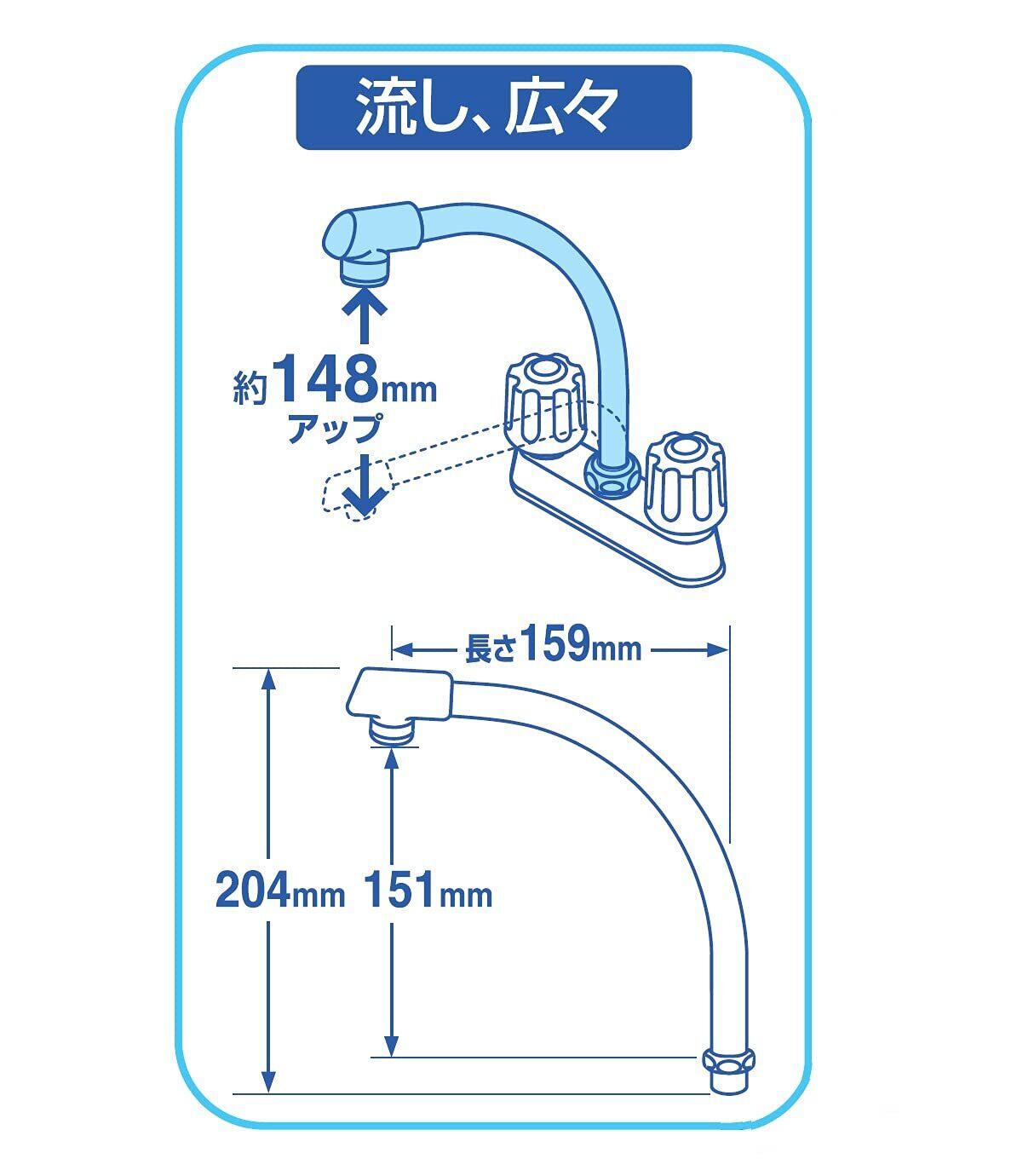 流し、広々

約148mm
アップ

長さ159mm

204mm

151mm