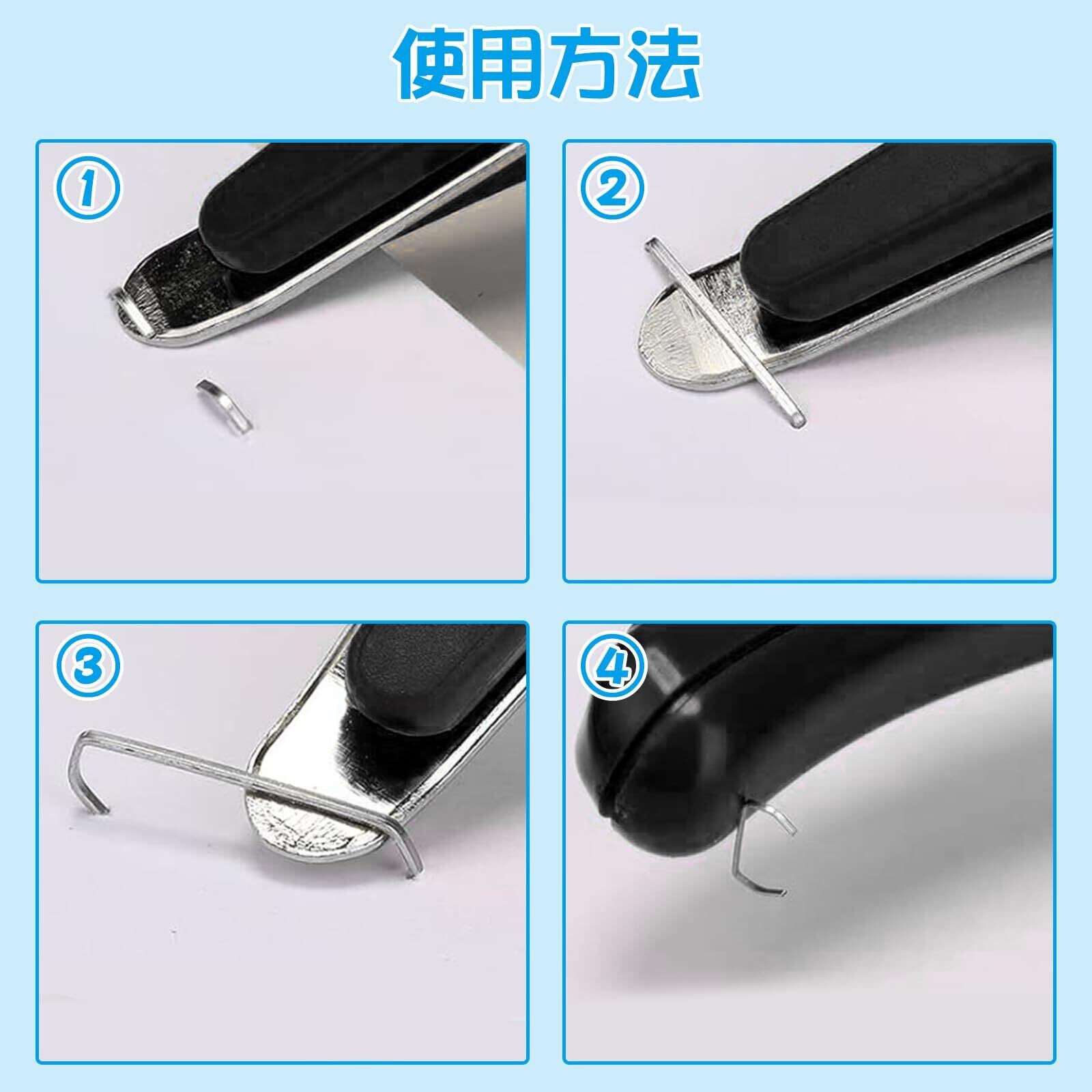 使用方法

1

2

3

4