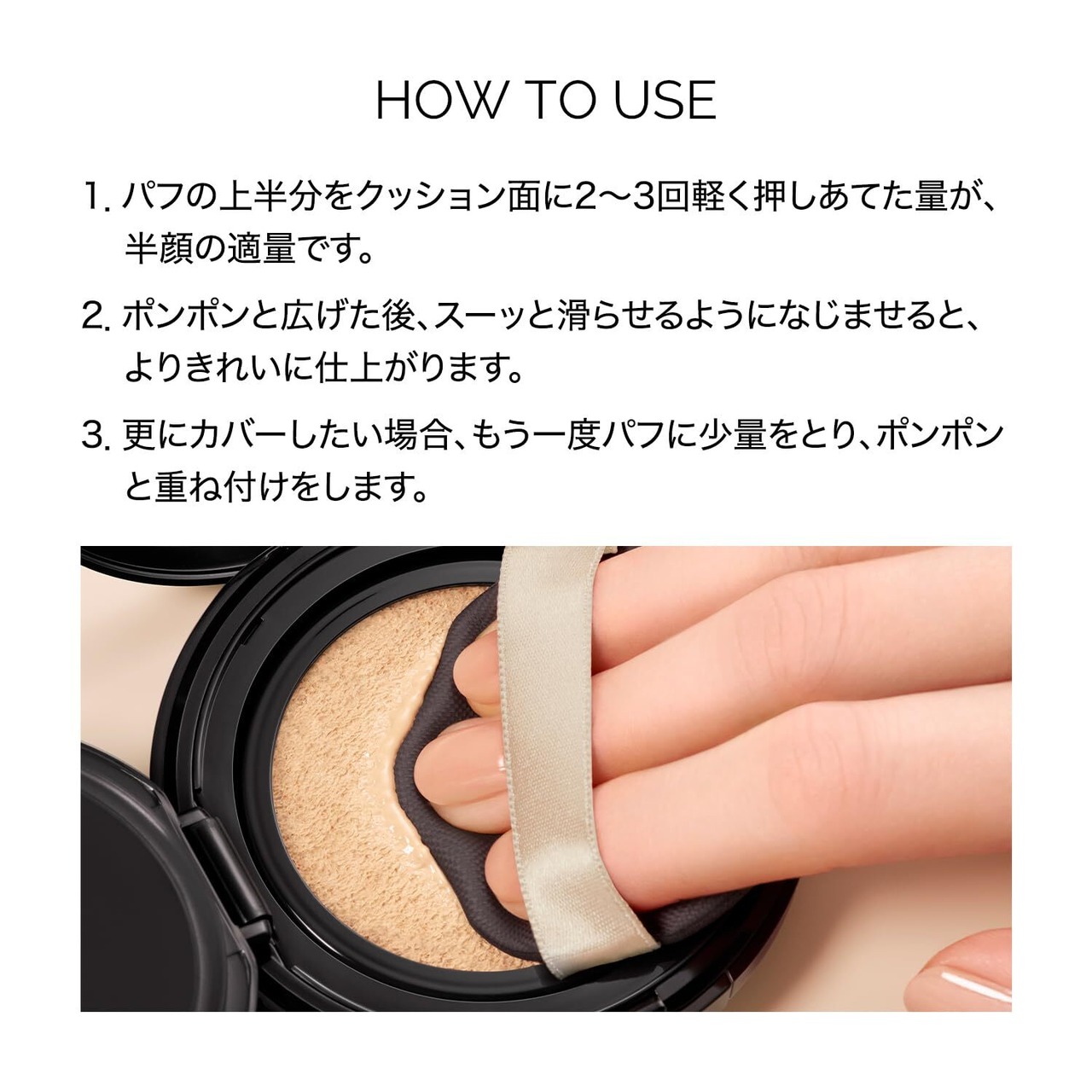 HOW TO USE

1. パフの上半分をクッション面に2〜3回軽く押しあてた量が、半顔の適量です。

2. ポンポンと広げた後、スーッと滑らせるようになじませると、よりきれいに仕上がります。

3. 更にカバーしたい場合、もう一度パフに少量をとり、ポンポンと重ね付けをします。