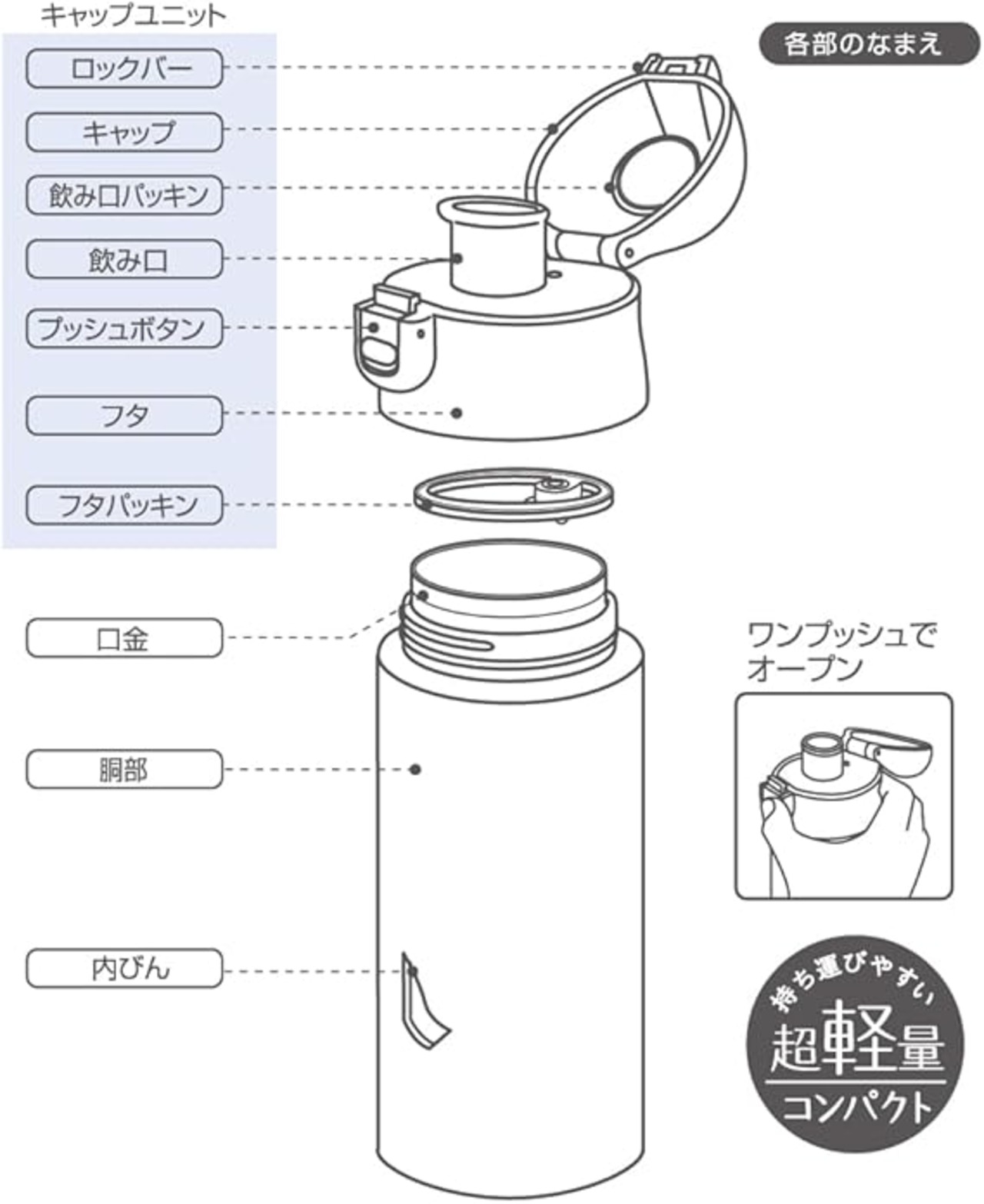 キャップユニット

各部のなまえ

ロックバー

キャップ

飲み口パッキン

飲み口

プッシュボタン

フタ

フタパッキン

口金

胴部

内びん

ワンプッシュでオープン

持ち運びやすい
超軽量
コンパクト