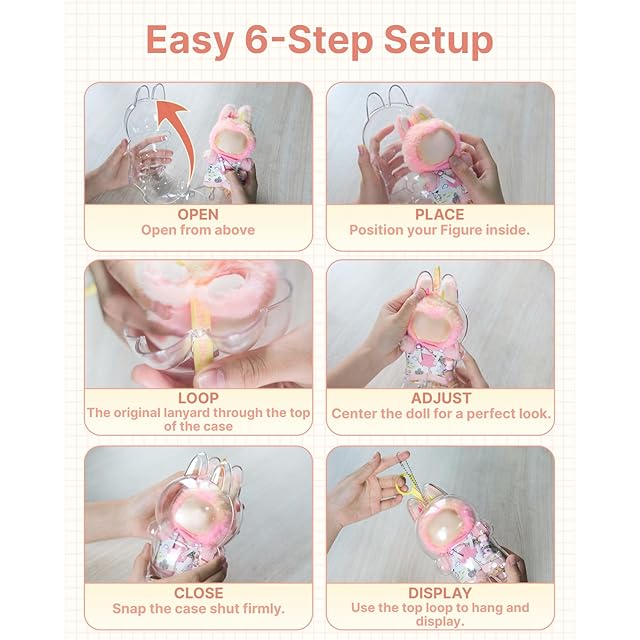 Easy 6-Step Setup

OPEN
Open from above

PLACE
Position your Figure inside.

LOOP
The original lanyard through the top of the case

ADJUST
Center the doll for a perfect look.

CLOSE
Snap the case shut firmly.

DISPLAY
Use the top loop to hang and display.