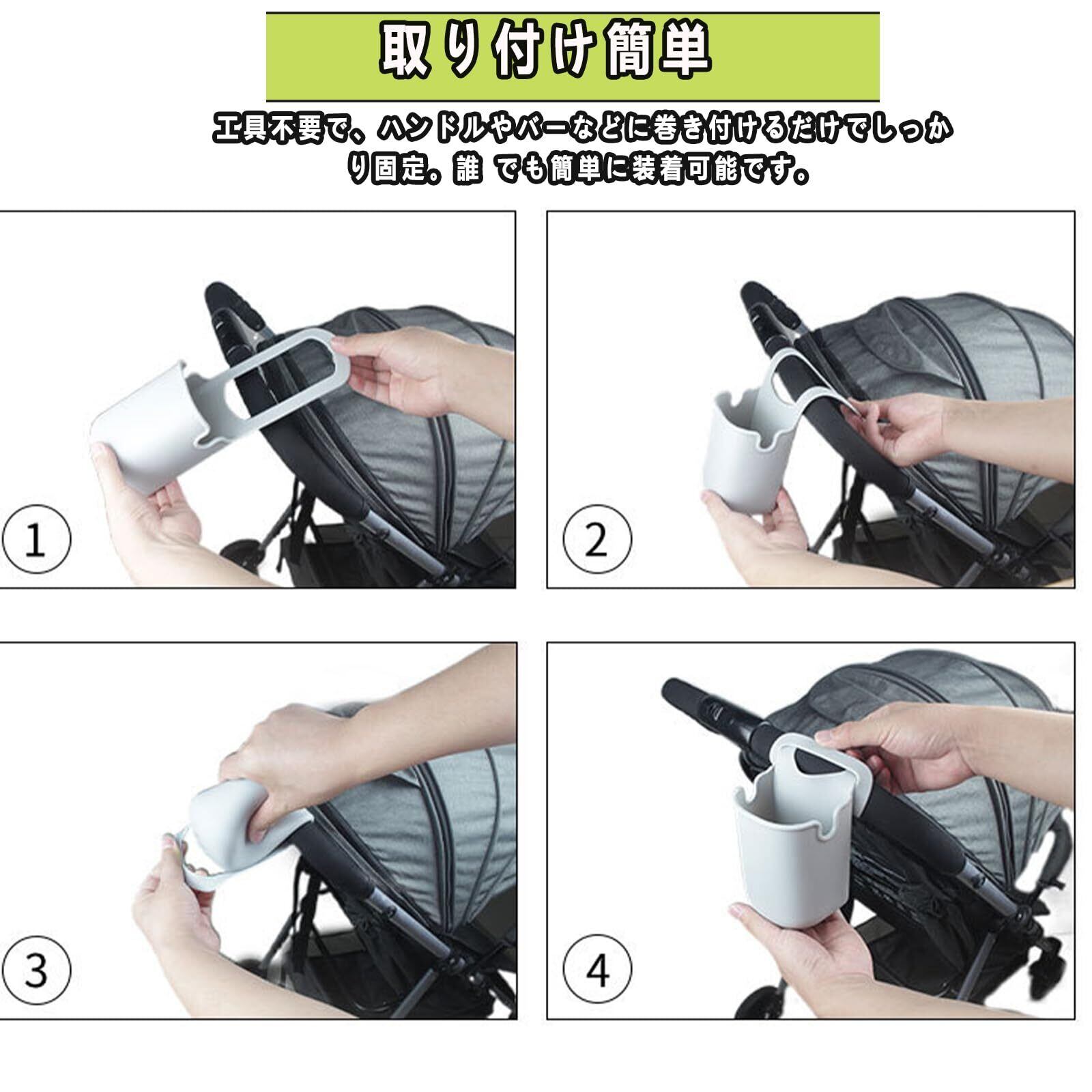 取り付け簡単

工具不要で、ハンドルやバーなどに巻き付けるだけでしっかり固定。誰 でも簡単に装着可能です。

1

2

3

4