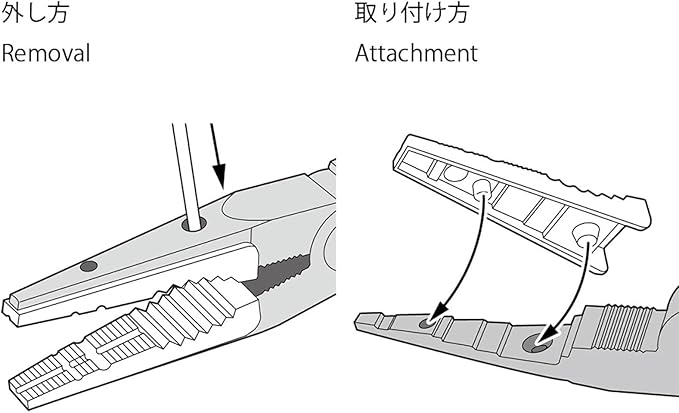 外し方
Removal

取り付け方
Attachment