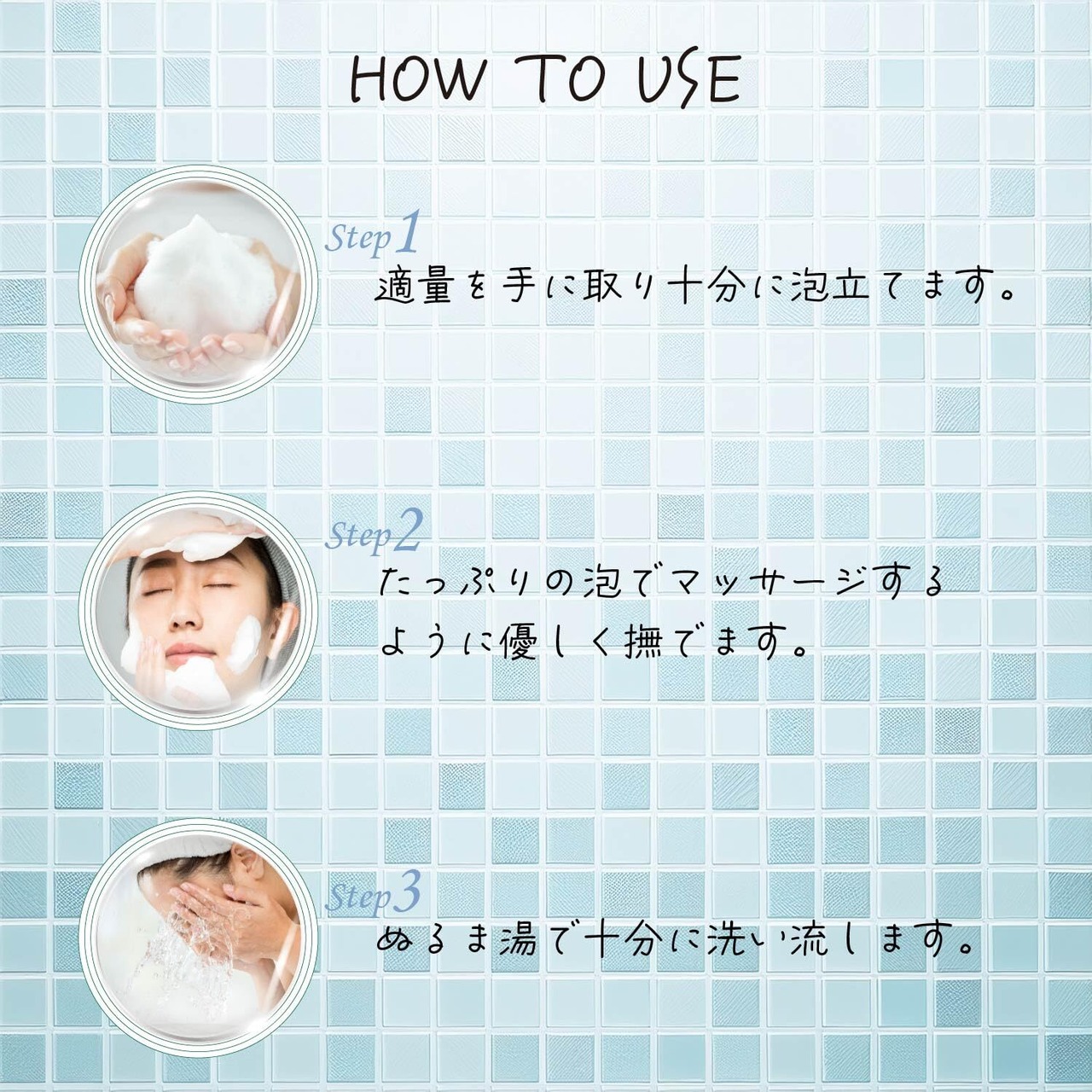 HOW TO USE

Step1
適量を手に取り十分に泡立てます。

Step2
たっぷりの泡でマッサージするように優しく撫でます。

Step3
ぬるま湯で十分に洗い流します。