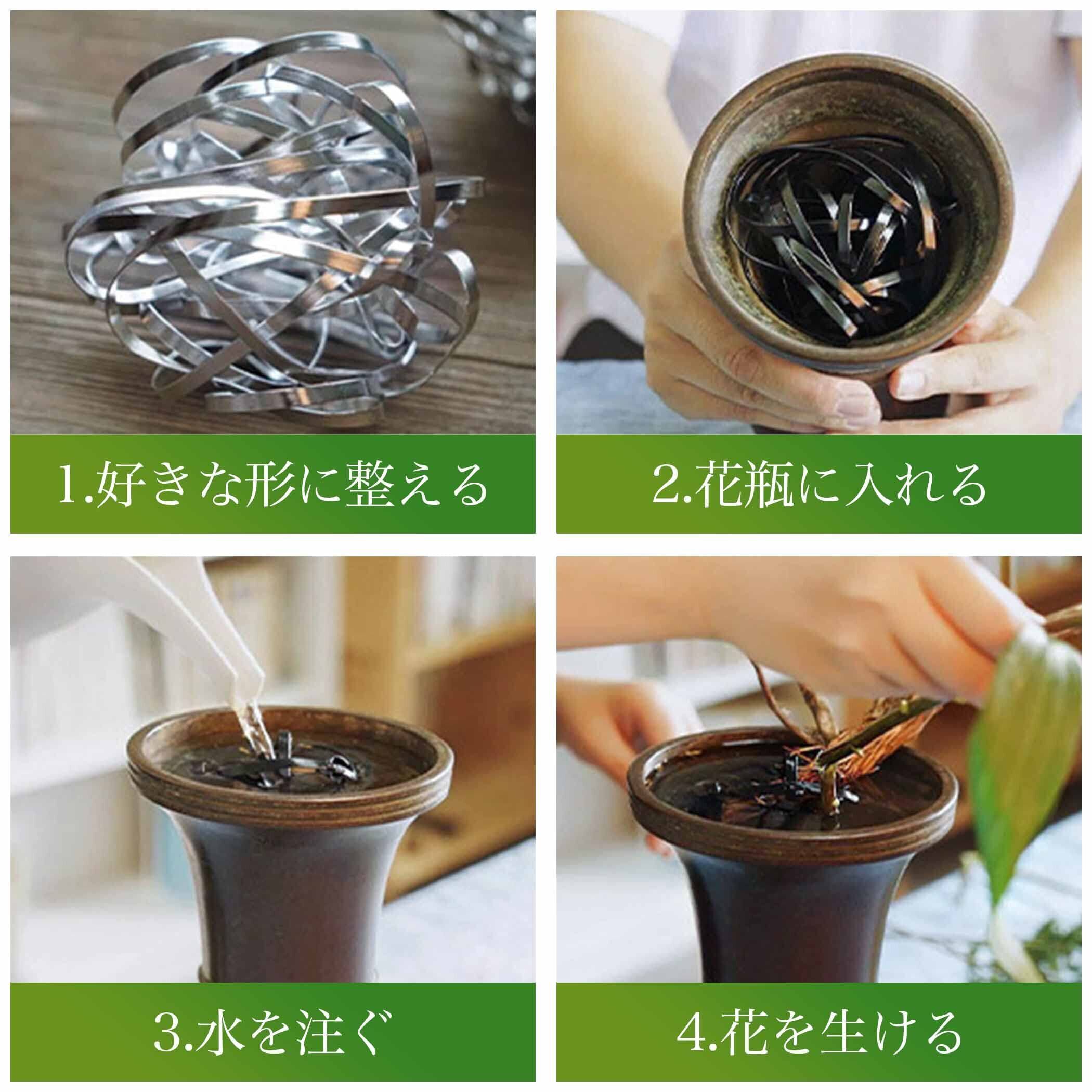 1.好きな形に整える

2.花瓶に入れる

3.水を注ぐ

4.花を生ける