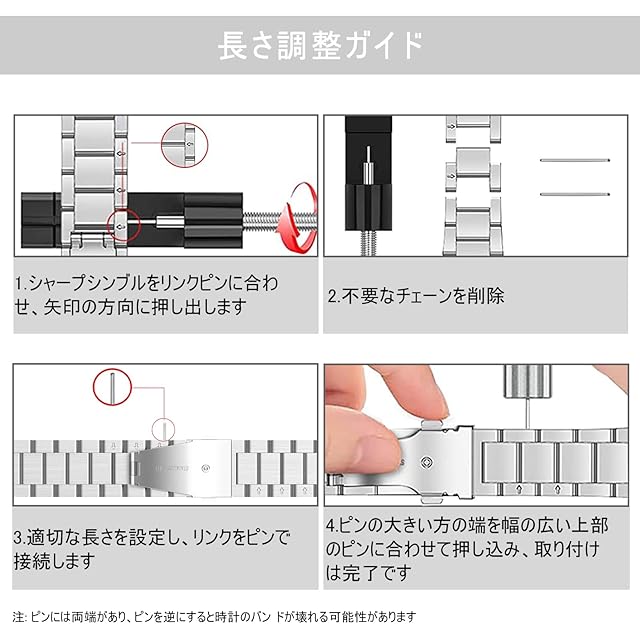 長さ調整ガイド

1.シャープシンブルをリンクピンに合わせ、矢印の方向に押し出します

2.不要なチェーンを削除

3.適切な長さを設定し、リンクをピンで接続します

4.ピンの大きい方の端を幅の広い上部のピンに合わせて押し込み、取り付けは完了です

注: ピンには両端があり、ピンを逆にすると時計のバンドが壊れる可能性があります