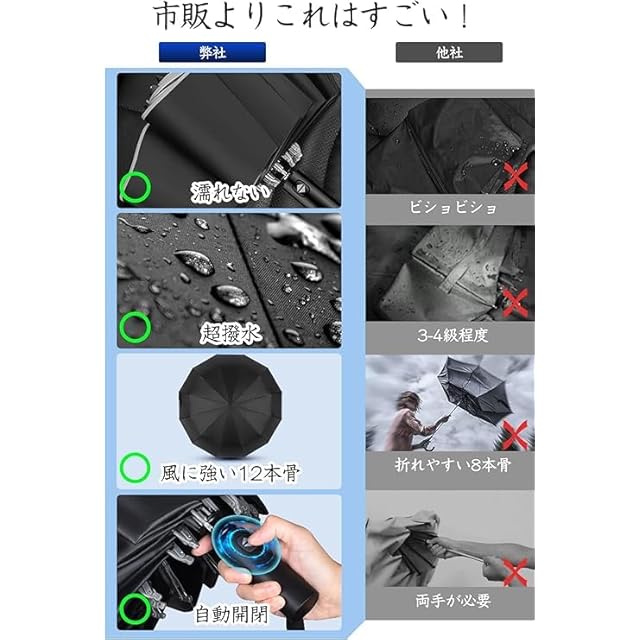 市販よりこれはすごい！

弊社

濡れない

超撥水

風に強い12本骨

自動開閉

他社

ビショビショ

3-4級程度

折れやすい8本骨

両手が必要