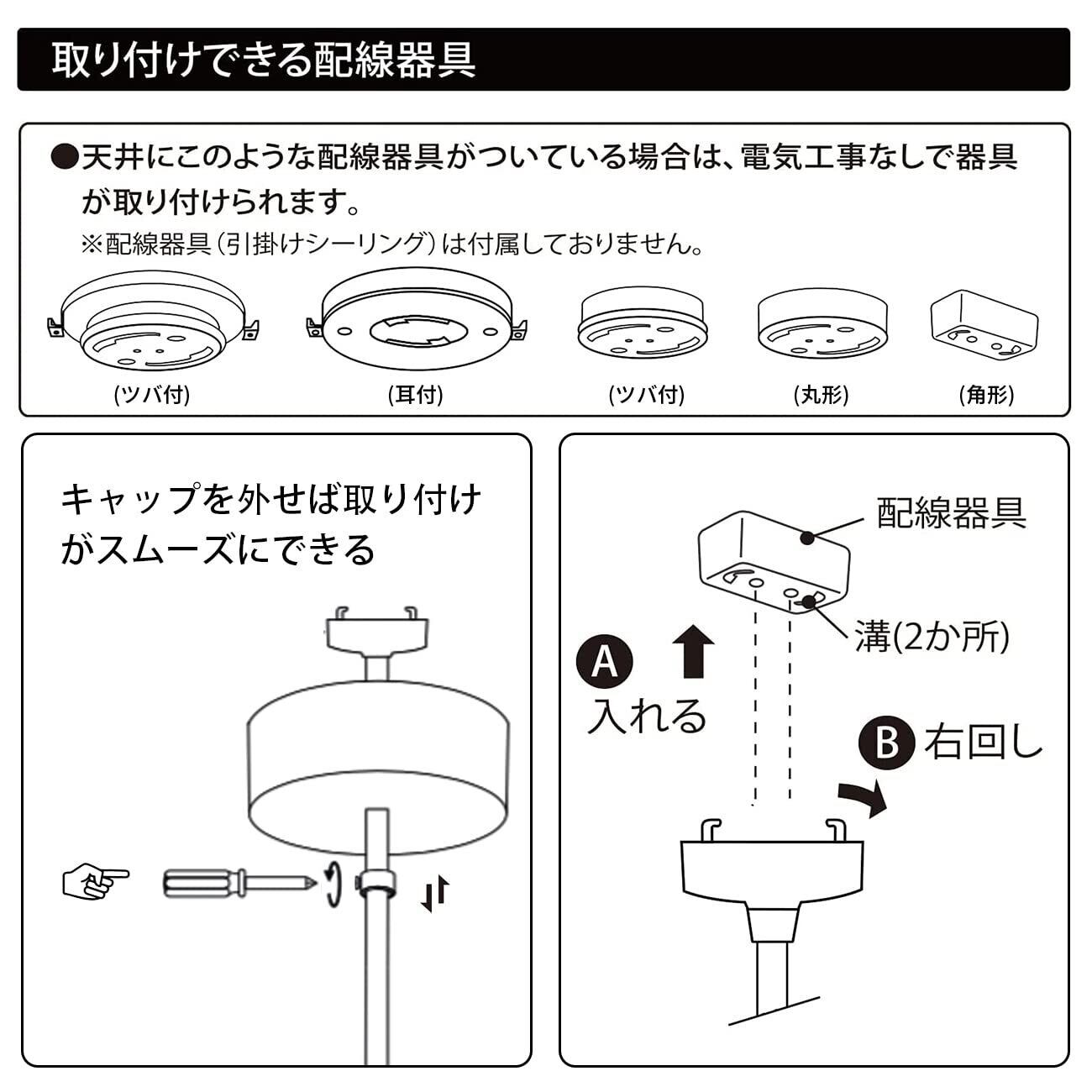 取り付けできる配線器具

●天井にこのような配線器具がついている場合は、電気工事なしで器具が取り付けられます。
※配線器具（引掛けシーリング）は付属しておりません。

(ツバ付)

(耳付)

(ツバ付)

(丸形)

(角形)

キャップを外せば取り付けがスムーズにできる

配線器具

溝(2か所)

A 入れる

B 右回し