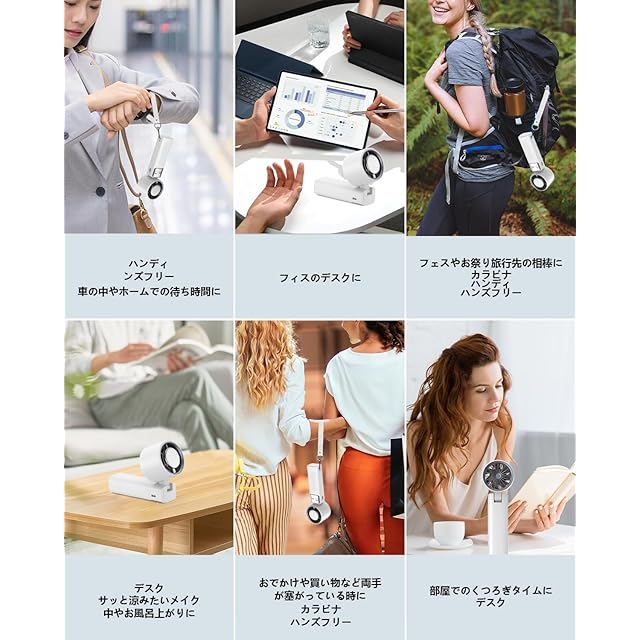 ハンディ
ンズフリー
車の中やホームでの待ち時間に

フィスのデスクに

フェスやお祭り旅行先の相棒に
カラビナ
ハンディ
ハンズフリー

デスク
サッと涼みたいメイク
中やお風呂上がりに

おでかけや買い物など両手
が塞がっている時に
カラビナ
ハンズフリー

部屋でのくつろぎタイムに
デスク