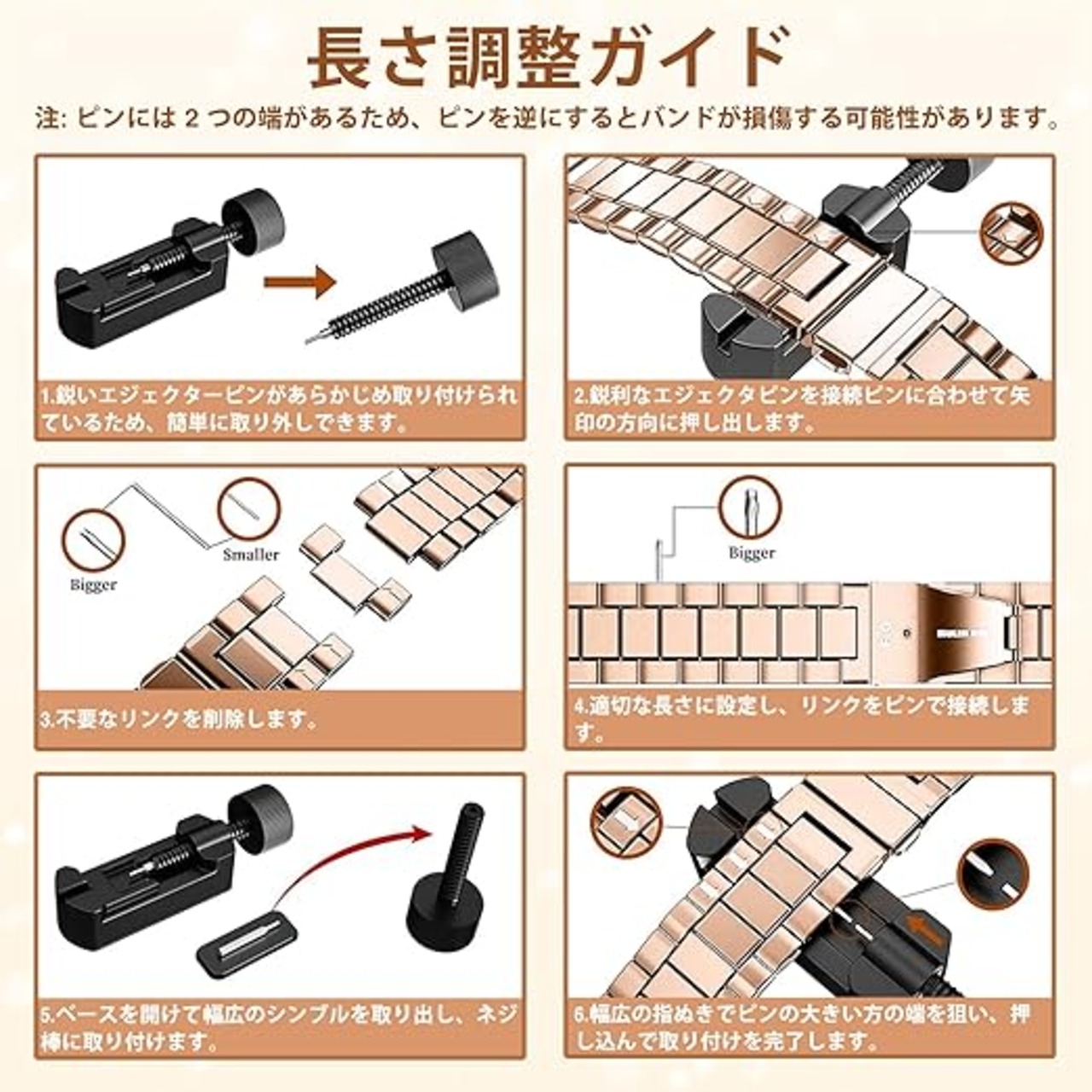 長さ調整ガイド

注: ピンには 2 つの端があるため、ピンを逆にするとバンドが損傷する可能性があります。

1.鋭いエジェクターピンがあらかじめ取り付けられているため、簡単に取り外しできます。

2.鋭利なエジェクタピンを接続ピンに合わせて矢印の方向に押し出します。

Bigger

Smaller

3.不要なリンクを削除します。

Bigger

4.適切な長さに設定し、リンクをピンで接続します。

5.ベースを開けて幅広のシンブルを取り出し、ネジ棒に取り付けます。

6.幅広の指ぬきでピンの大きい方の端を狙い、押し込んで取り付けを完了します。