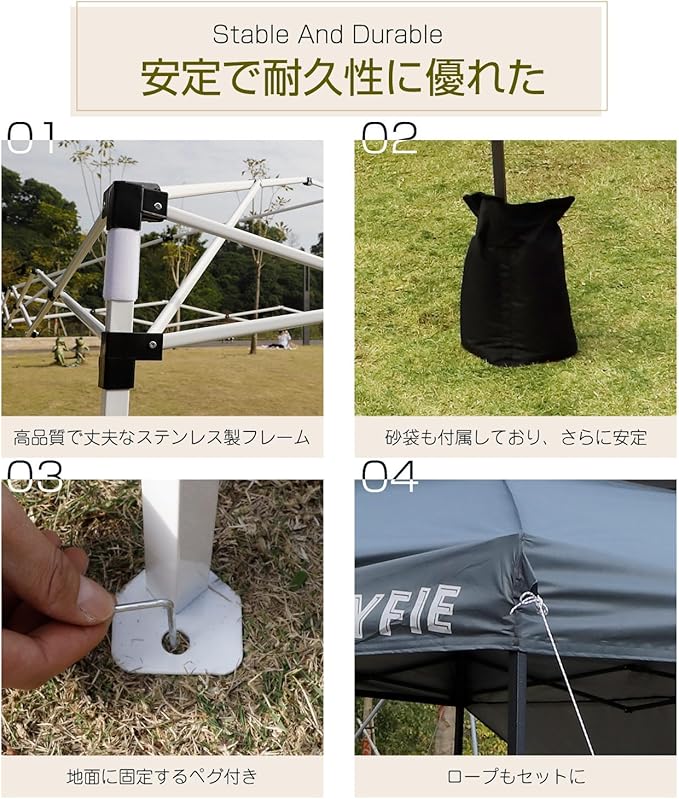 Stable And Durable
安定で耐久性に優れた

01

高品質で丈夫なステンレス製フレーム

02

砂袋も付属しており、さらに安定

03

地面に固定するペグ付き

04

YFIE

ロープもセットに