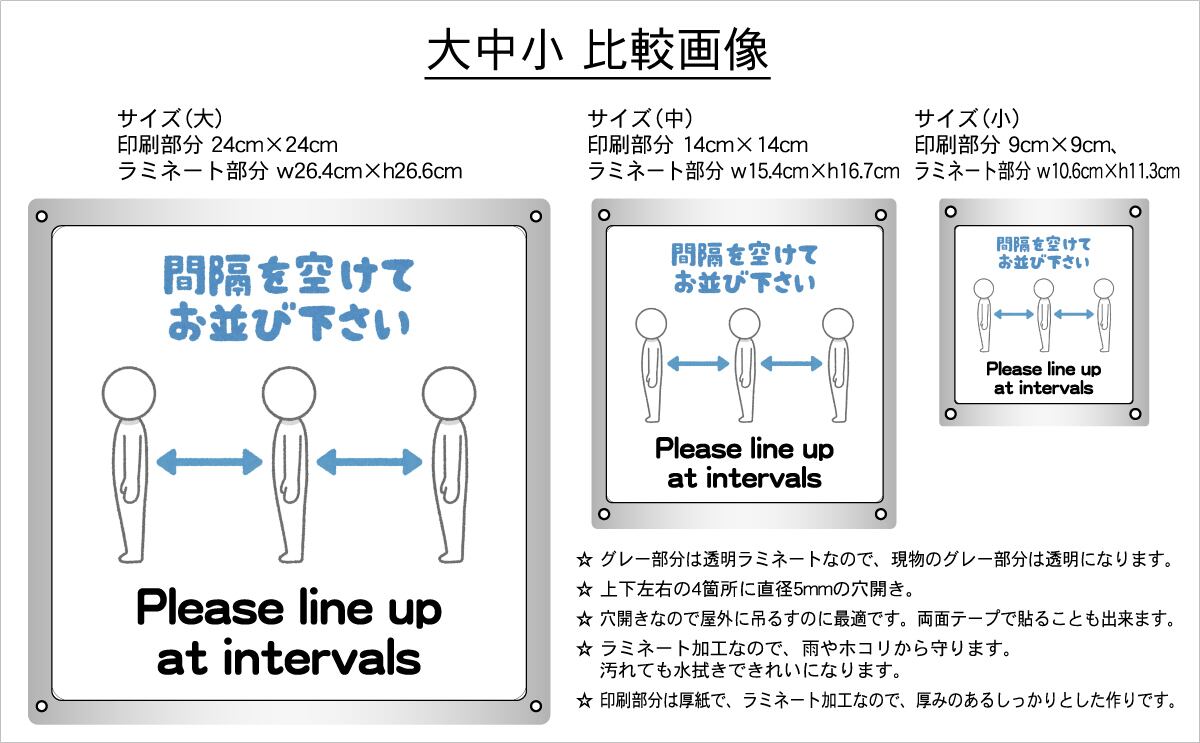 大中小 比較画像

サイズ(大)
印刷部分 24cm×24cm
ラミネート部分 w26.4cm×h26.6cm

間隔を空けて
お並び下さい

Please line up
at intervals

サイズ(中)
印刷部分 14cm×14cm
ラミネート部分 w15.4cm×h16.7cm

間隔を空けて
お並び下さい

Please line up
at intervals

サイズ(小)
印刷部分 9cm×9cm、
ラミネート部分 w10.6cm×h11.3cm

間隔を空けて
お並び下さい

Please line up
at intervals

☆ グレー部分は透明ラミネートなので、現物のグレー部分は透明になります。
☆ 上下左右の4箇所に直径5mmの穴開き。
☆ 穴開きなので屋外に吊るすのに最適です。両面テープで貼ることも出来ます。
☆ ラミネート加工なので、雨やホコリから守ります。
汚れても水拭きできれいになります。
☆ 印刷部分は厚紙で、ラミネート加工なので、厚みのあるしっかりとした作りです。