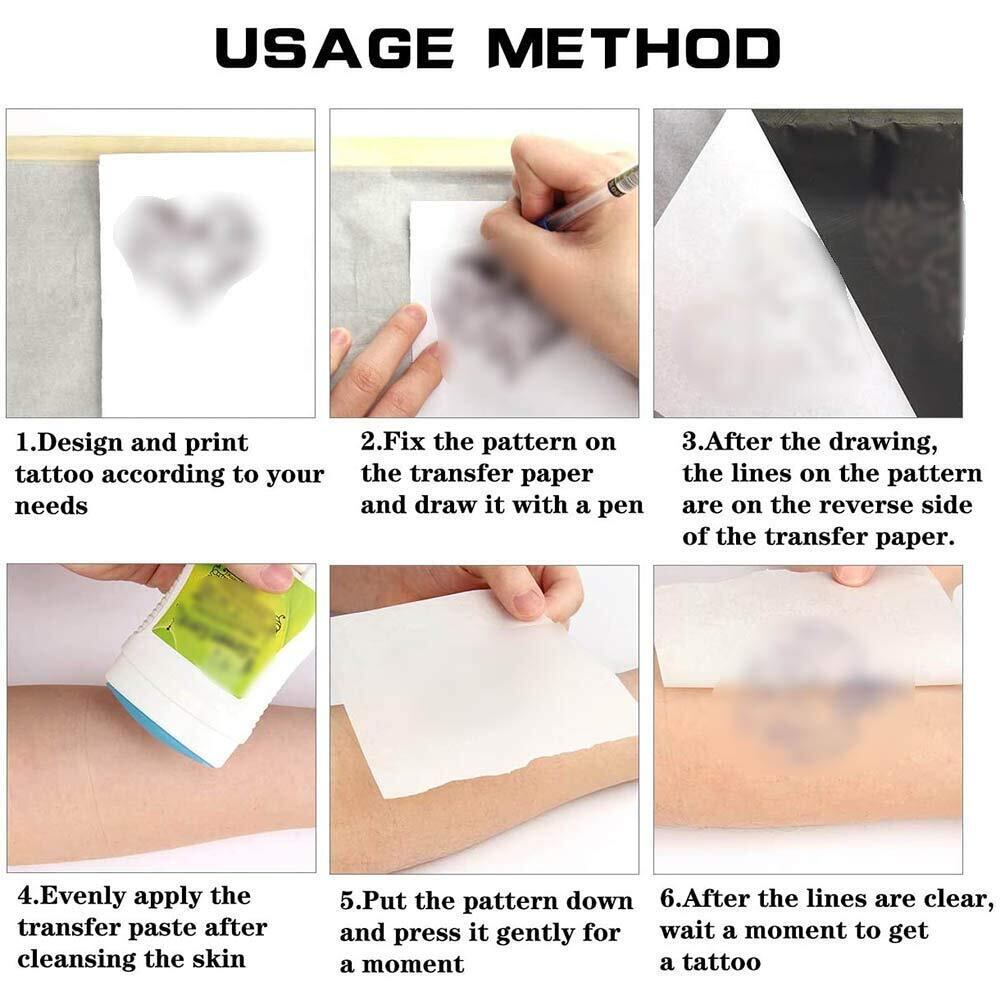 USAGE METHOD

1.Design and print tattoo according to your needs

2.Fix the pattern on the transfer paper and draw it with a pen

3.After the drawing, the lines on the pattern are on the reverse side of the transfer paper.

4.Evenly apply the transfer paste after cleansing the skin

5.Put the pattern down and press it gently for a moment

6.After the lines are clear, wait a moment to get a tattoo