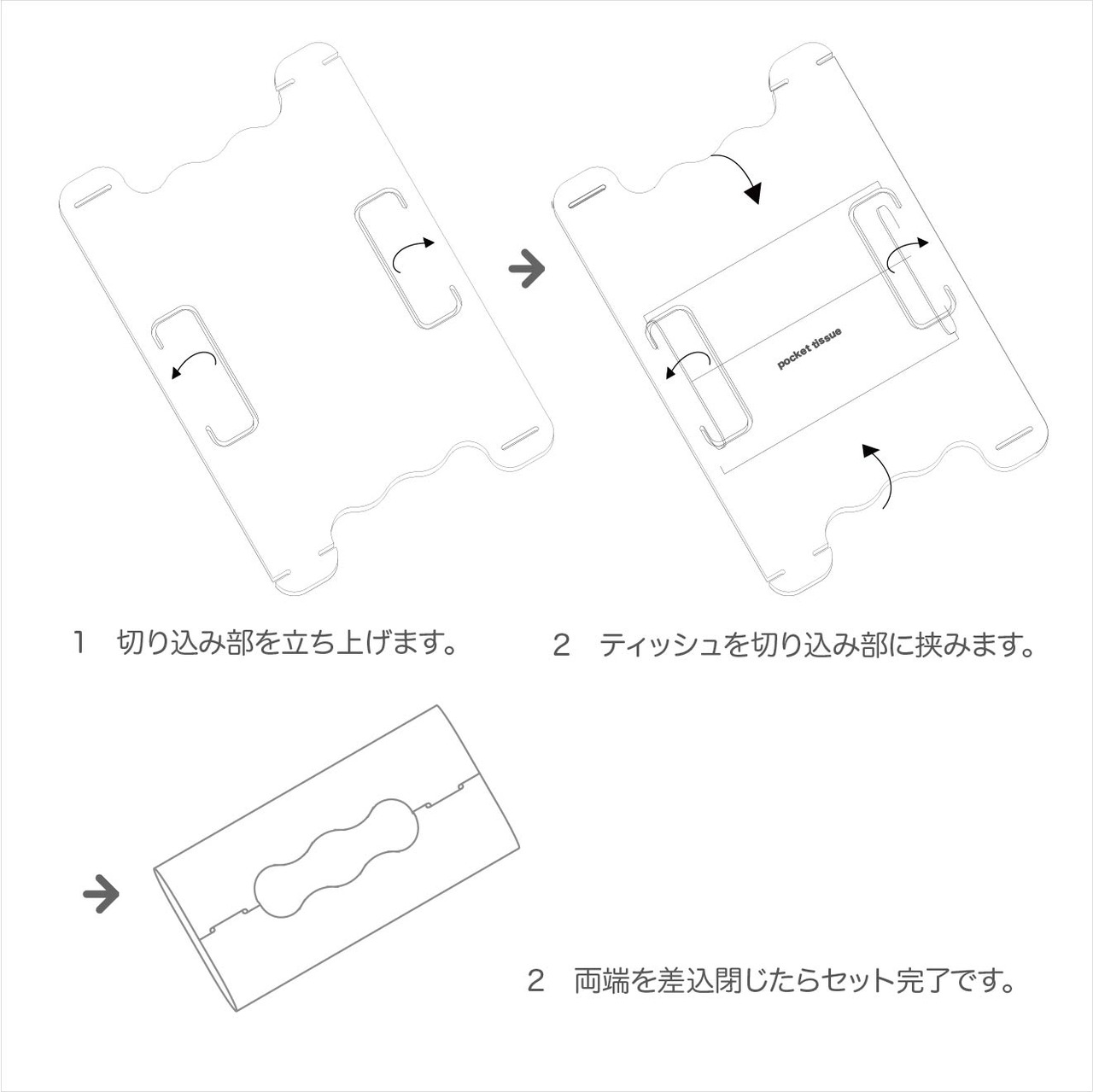 pocket tissue

1　切り込み部を立ち上げます。

2　ティッシュを切り込み部に挟みます。

2　両端を差込閉じたらセット完了です。