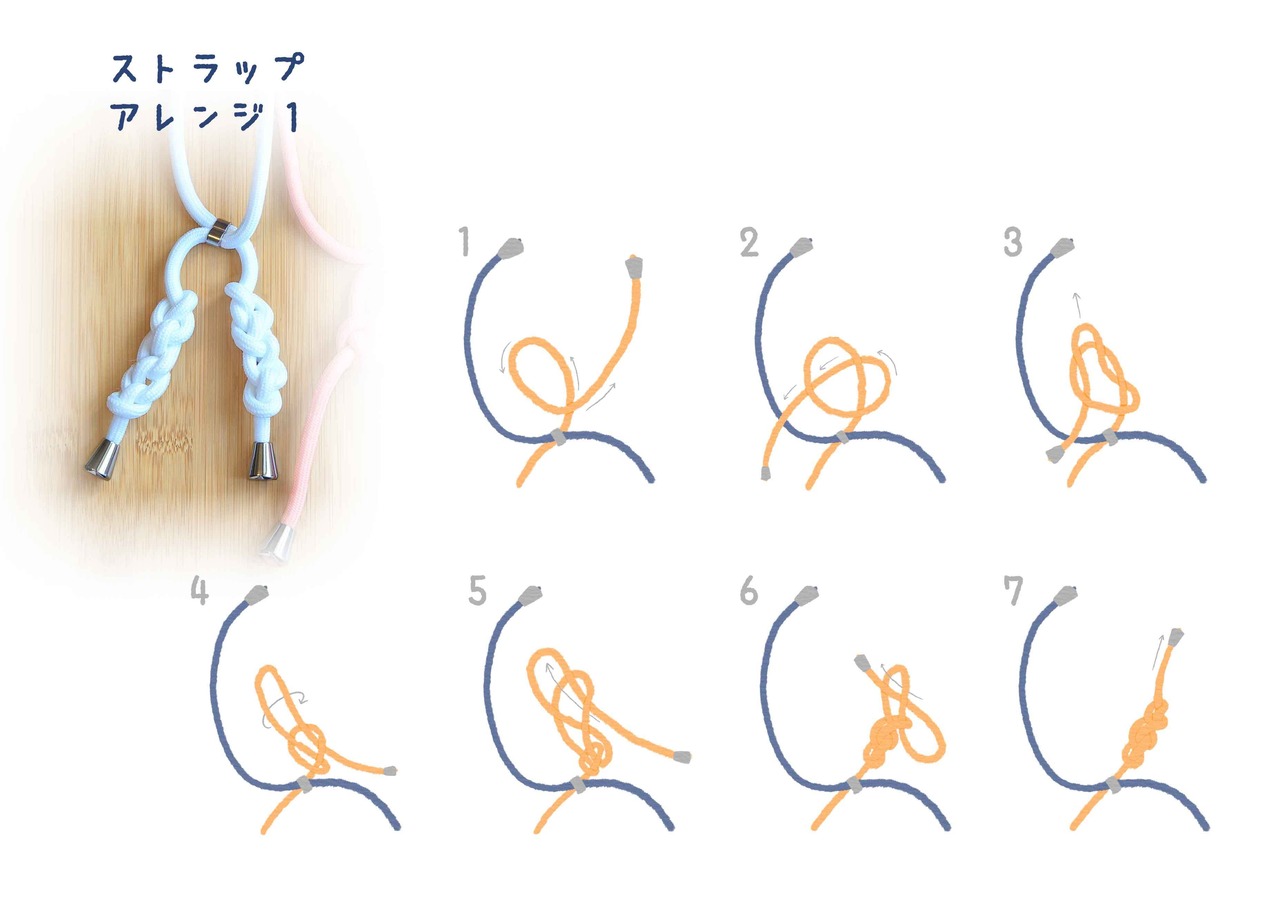 ストラップ
アレンジ1

1

2

3

4

5

6

7