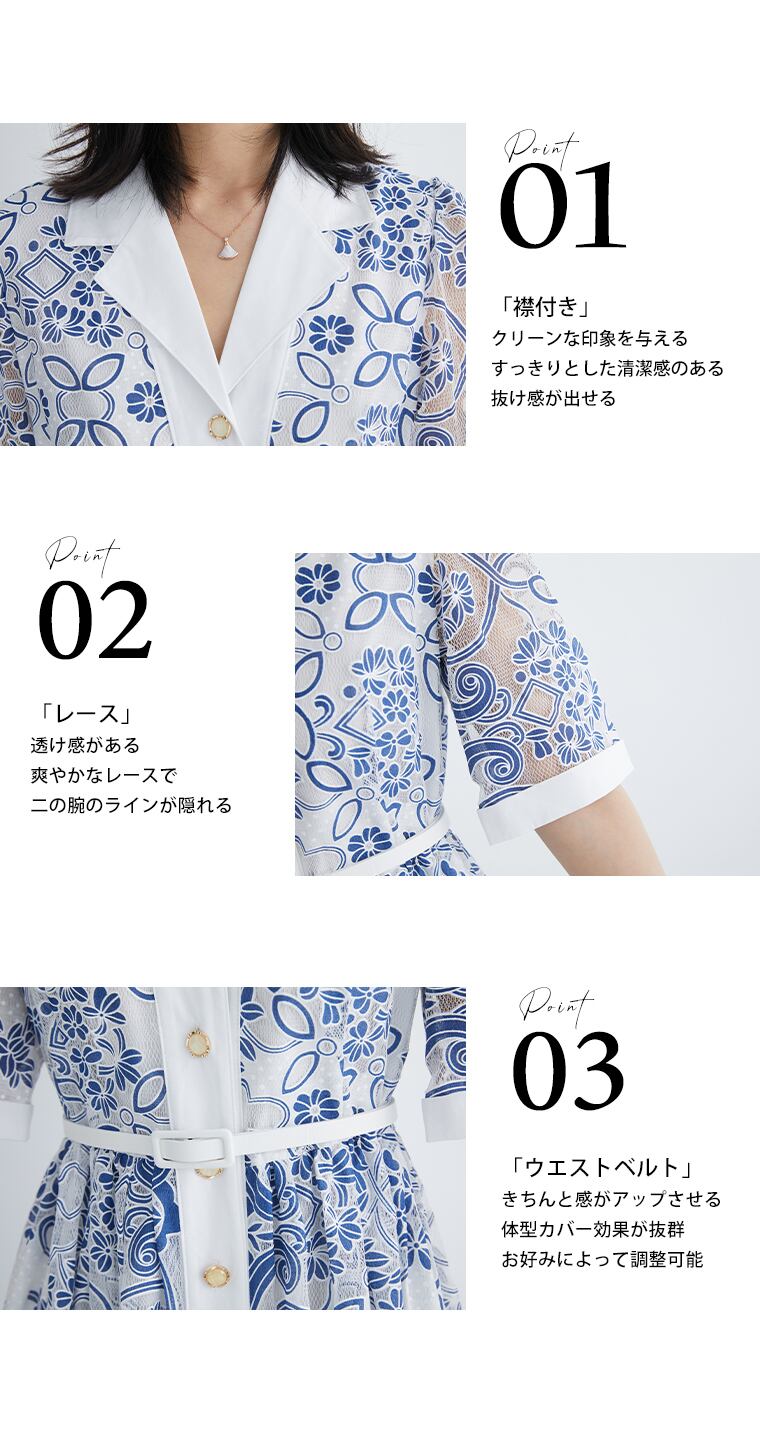 Point
01

「襟付き」
クリーンな印象を与える
すっきりとした清潔感のある
抜け感が出せる

Point
02

「レース」
透け感がある
爽やかなレースで
二の腕のラインが隠れる

Point
03

「ウエストベルト」
きちんと感がアップさせる
体型カバー効果が抜群
お好みによって調整可能