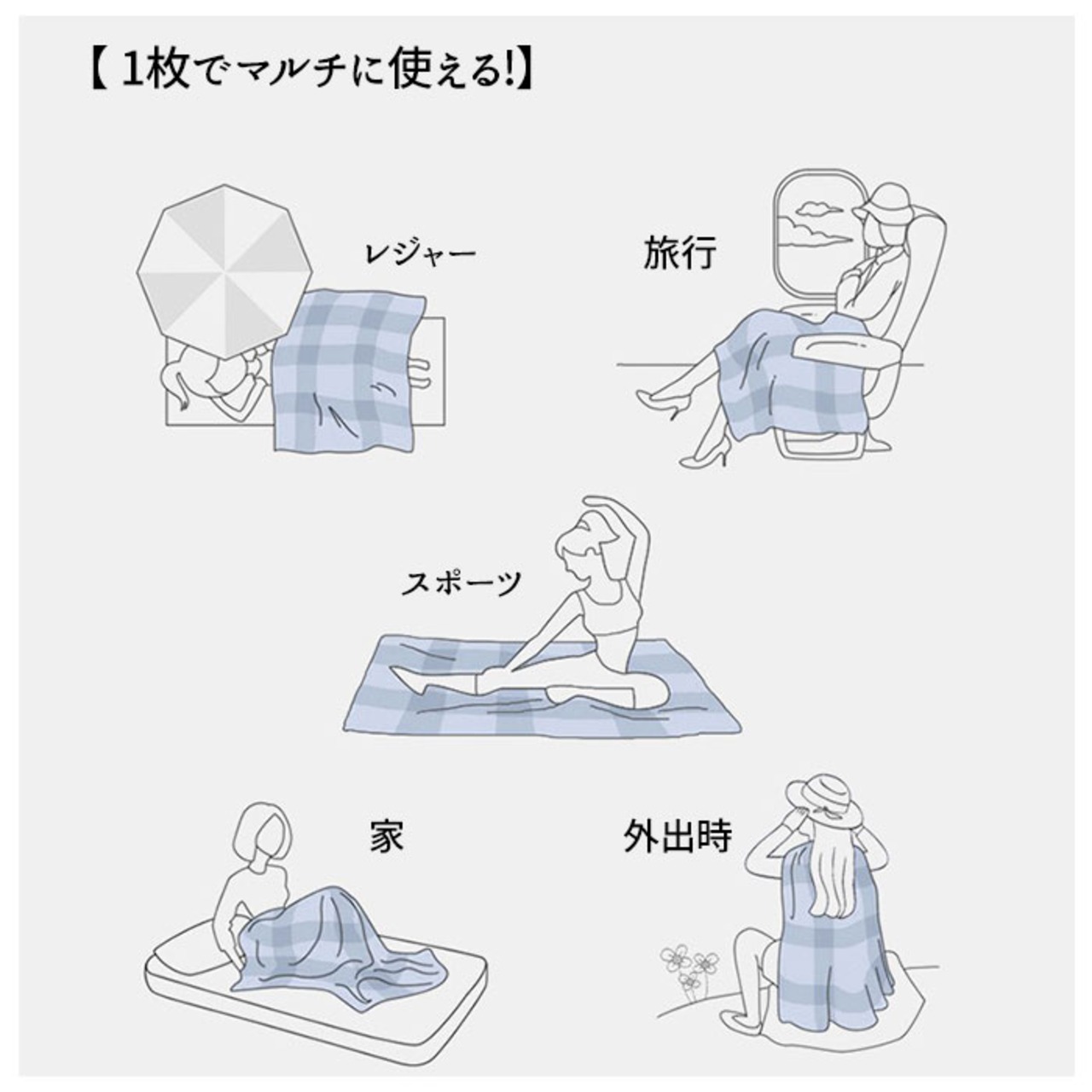 【1枚でマルチに使える!】

レジャー

旅行

スポーツ

家

外出時