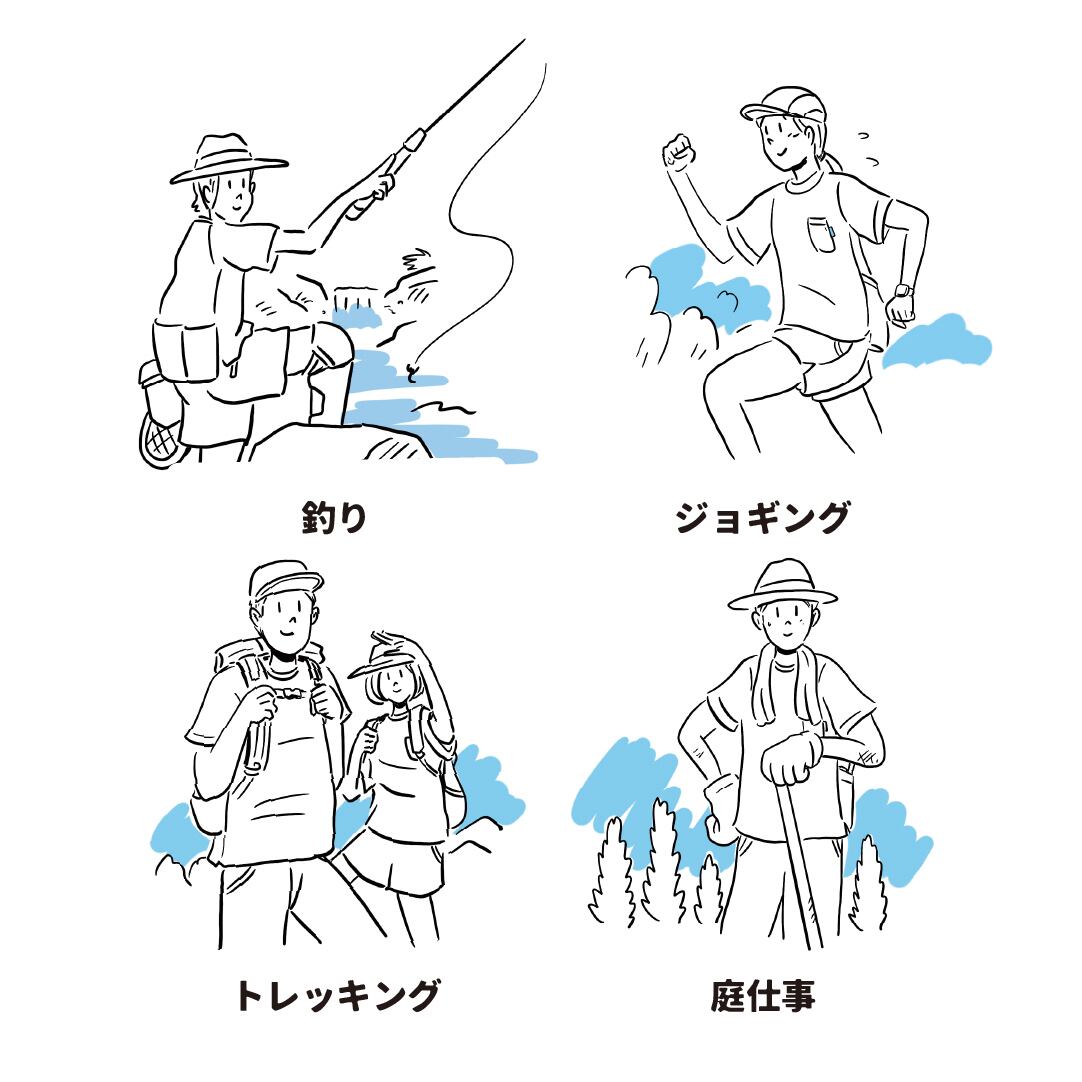 釣り

ジョギング

トレッキング

庭仕事