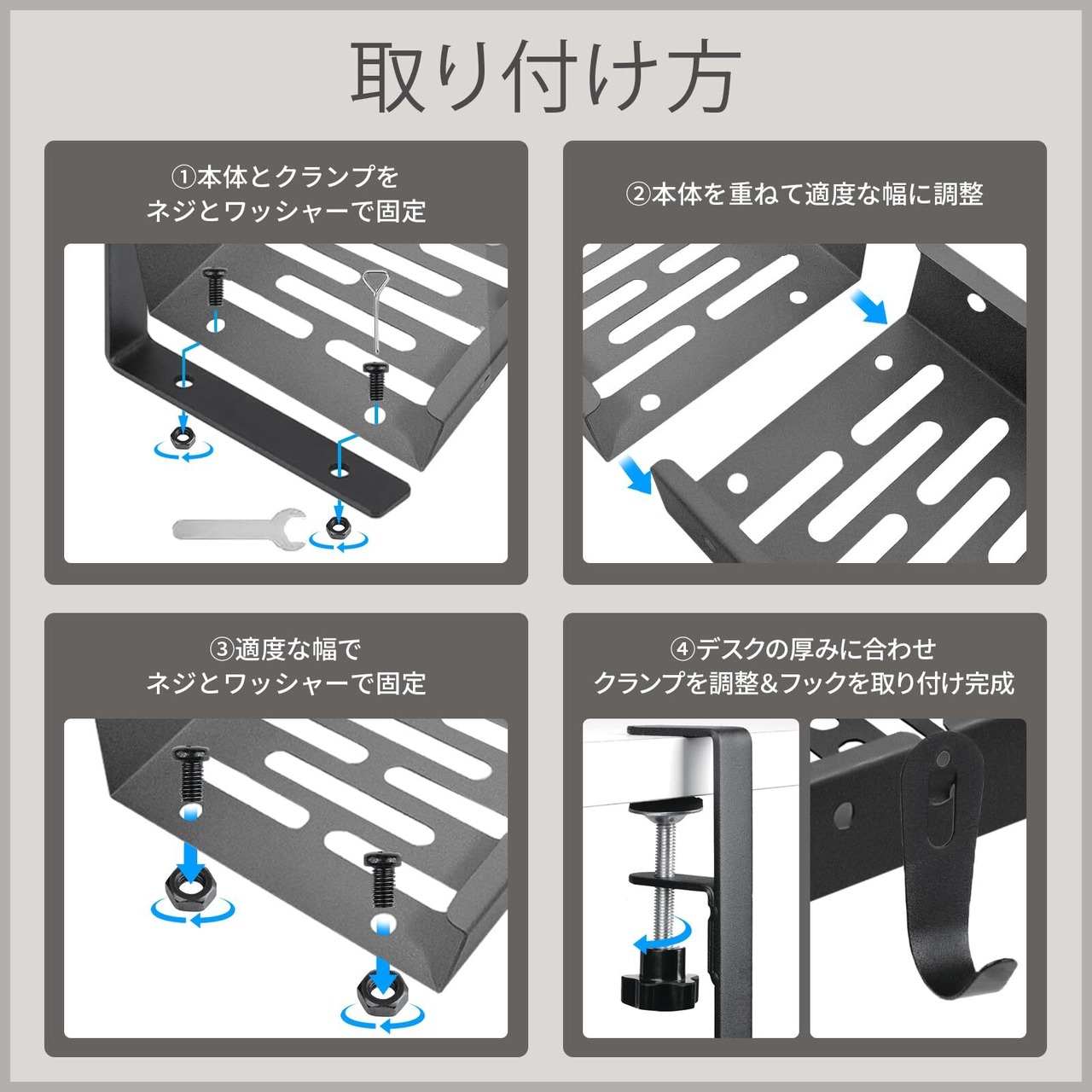 取り付け方

①本体とクランプを
ネジとワッシャーで固定

②本体を重ねて適度な幅に調整

③適度な幅で
ネジとワッシャーで固定

④デスクの厚みに合わせ
クランプを調整&フックを取り付け完成