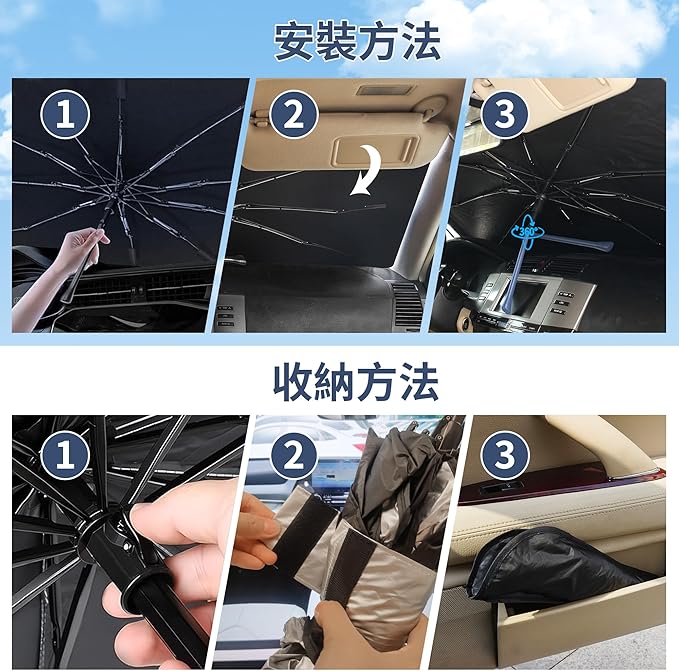 安裝方法

1

2

3

360°

收納方法

1

2

3