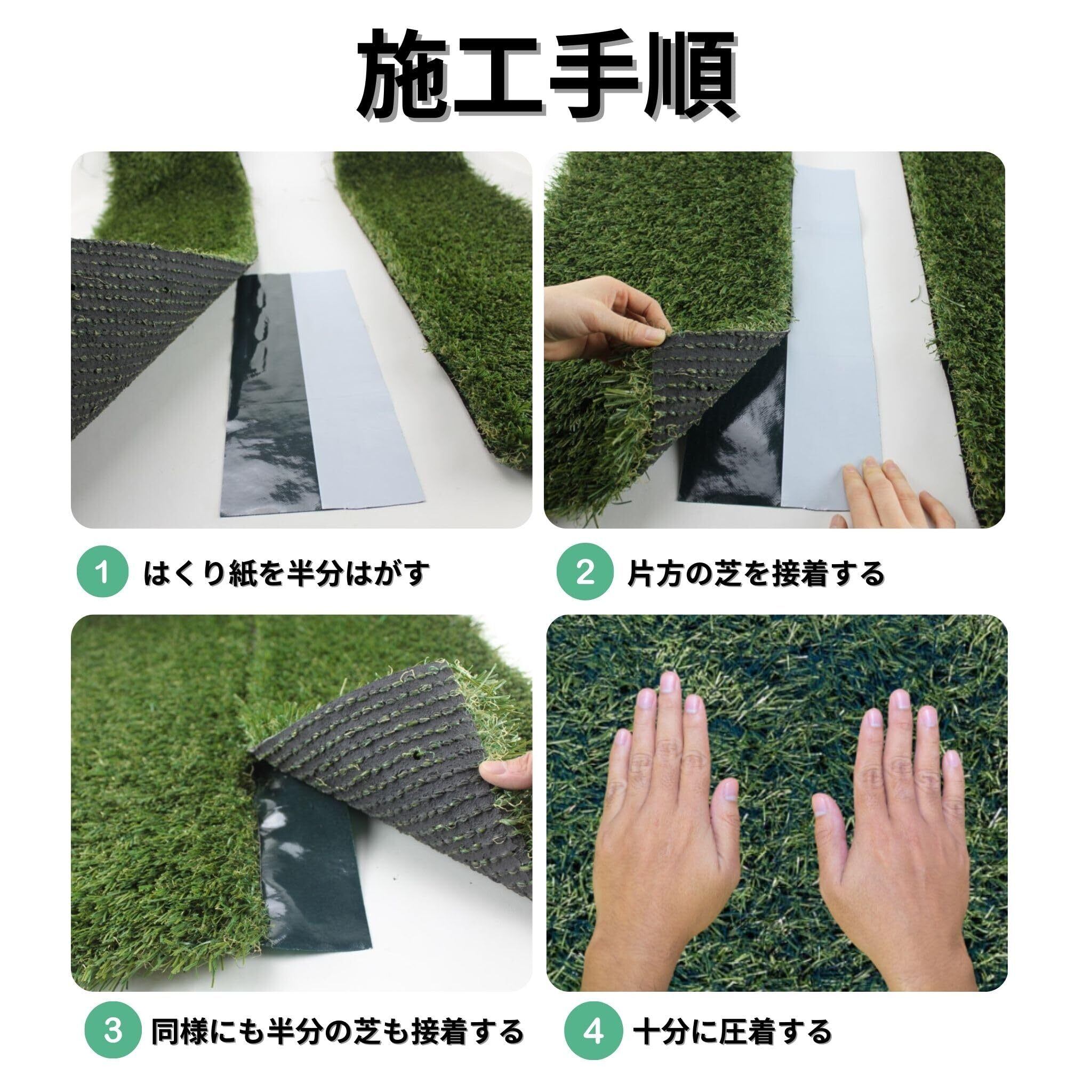 施工手順

1 はくり紙を半分はがす

2 片方の芝を接着する

3 同様にも半分の芝も接着する

4 十分に圧着する