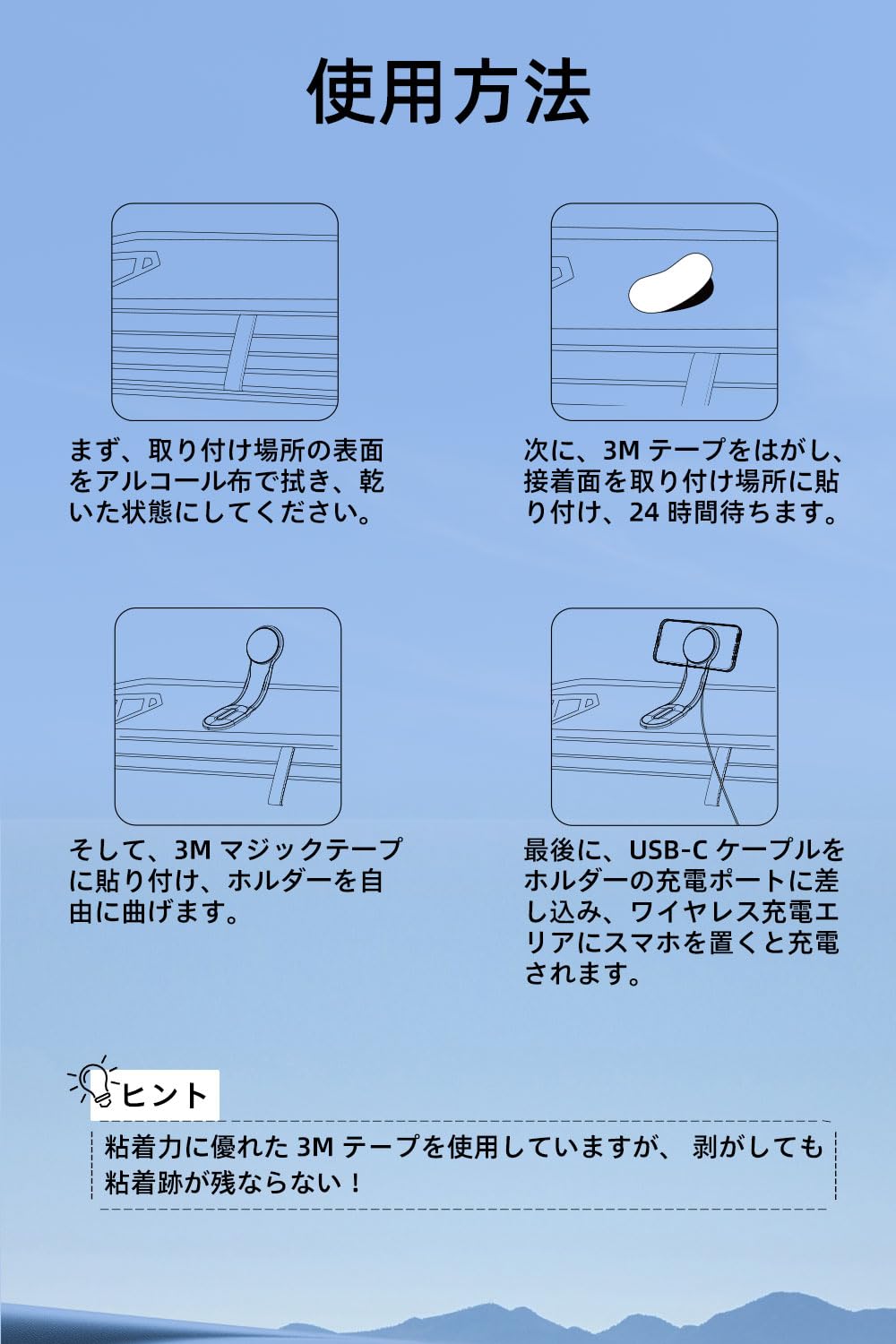 使用方法

まず、取り付け場所の表面をアルコール布で拭き、乾いた状態にしてください。

次に、3M テープをはがし、接着面を取り付け場所に貼り付け、24 時間待ちます。

そして、3M マジックテープに貼り付け、ホルダーを自由に曲げます。

最後に、USB-C ケーブルをホルダーの充電ポートに差し込み、ワイヤレス充電エリアにスマホを置くと充電されます。

ヒント

粘着力に優れた 3M テープを使用していますが、 剥がしても粘着跡が残ならない！