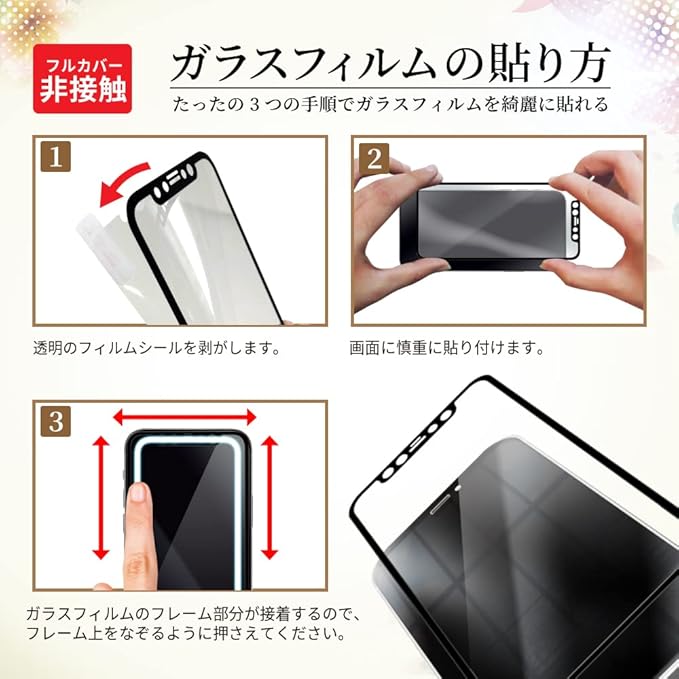 フルカバー
非接触

ガラスフィルムの貼り方

たったの３つの手順でガラスフィルムを綺麗に貼れる

1

透明のフィルムシールを剥がします。

2

画面に慎重に貼り付けます。

3

ガラスフィルムのフレーム部分が接着するので、フレーム上をなぞるように押さえてください。