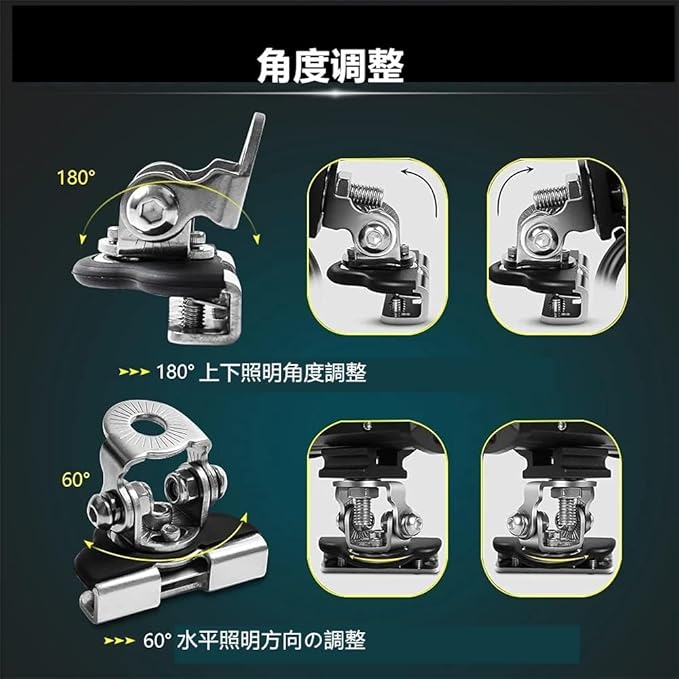 角度调整

180°

>>> 180° 上下照明角度調整

60°

>>> 60° 水平照明方向の調整