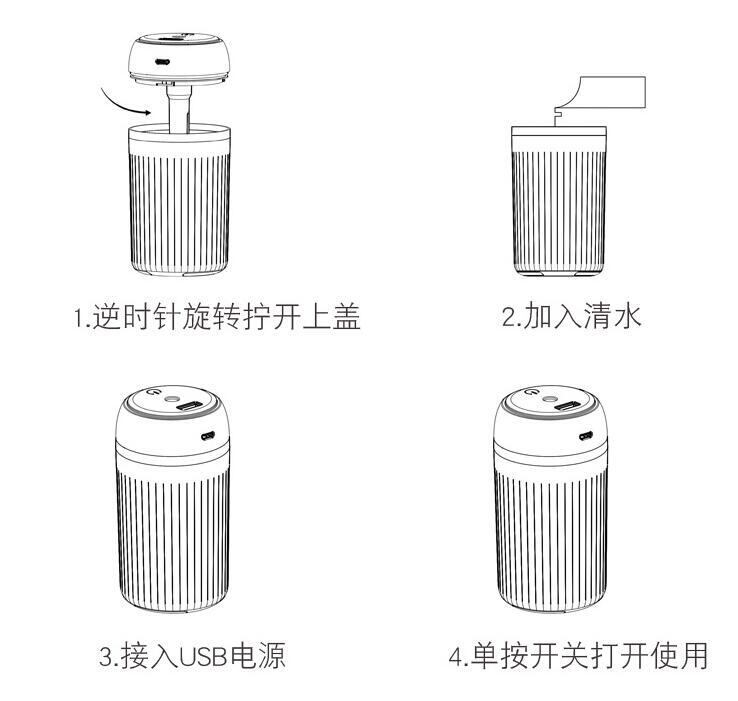 1.逆时针旋转拧开上盖

2.加入清水

3.接入USB电源

4.单按开关打开使用