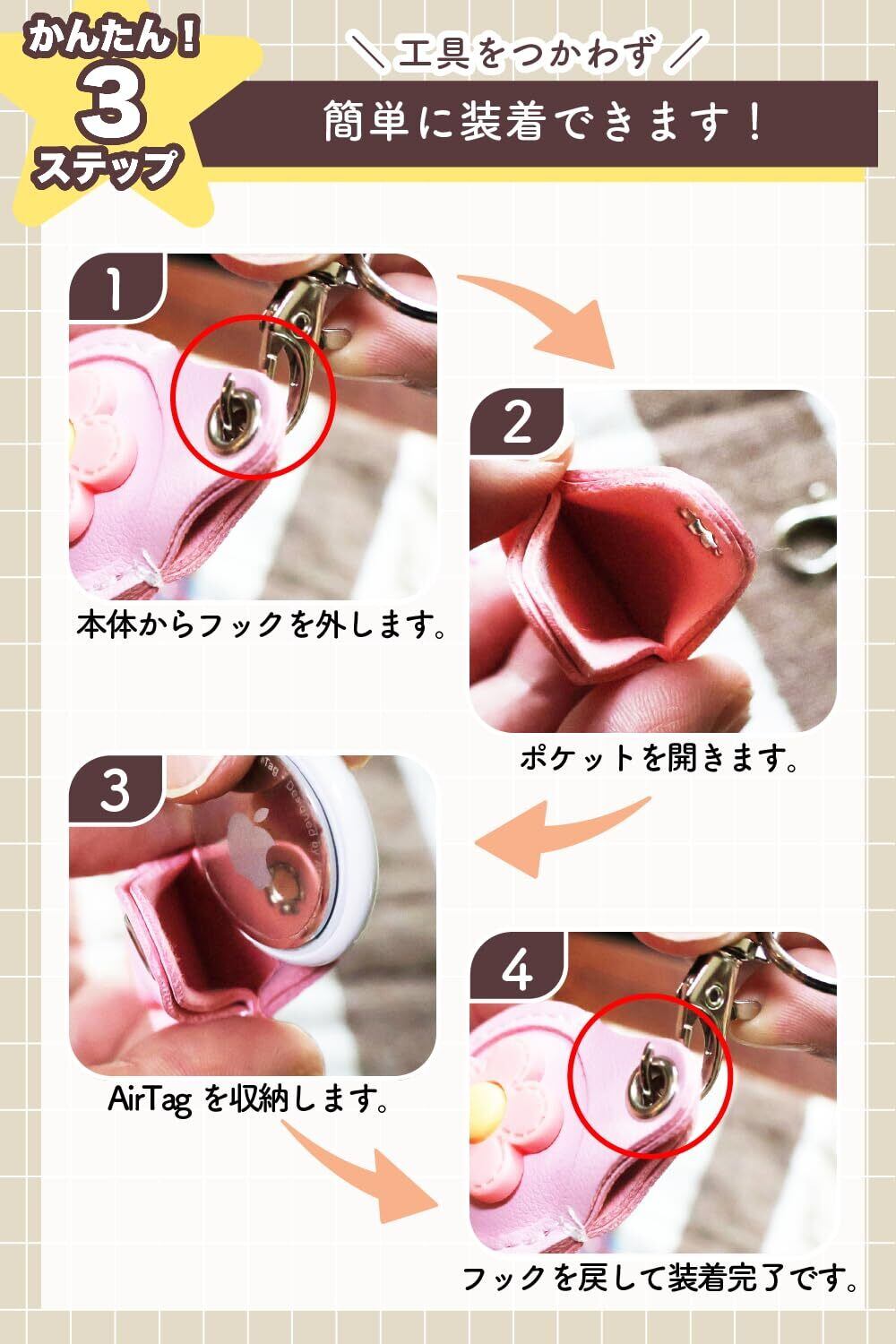 かんたん!
3
ステップ

＼工具をつかわず／

簡単に装着できます！

1

本体からフックを外します。

2

ポケットを開きます。

3

AirTag を収納します。

4

フックを戻して装着完了です。