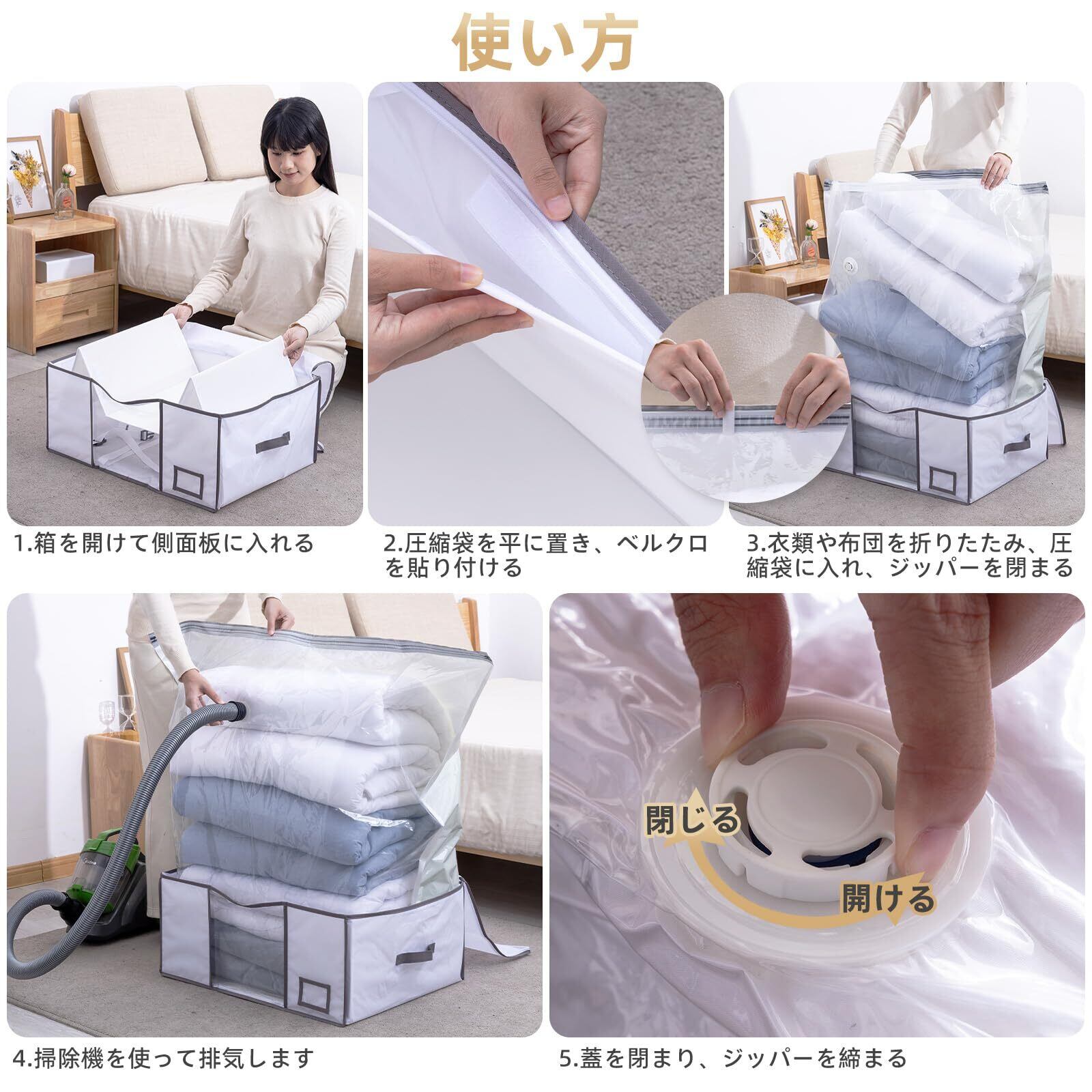 使い方

1.箱を開けて側面板に入れる

2.圧縮袋を平に置き、ベルクロを貼り付ける

3.衣類や布団を折りたたみ、圧縮袋に入れ、ジッパーを閉まる

4.掃除機を使って排気します

閉じる
開ける

5.蓋を閉まり、ジッパーを締まる