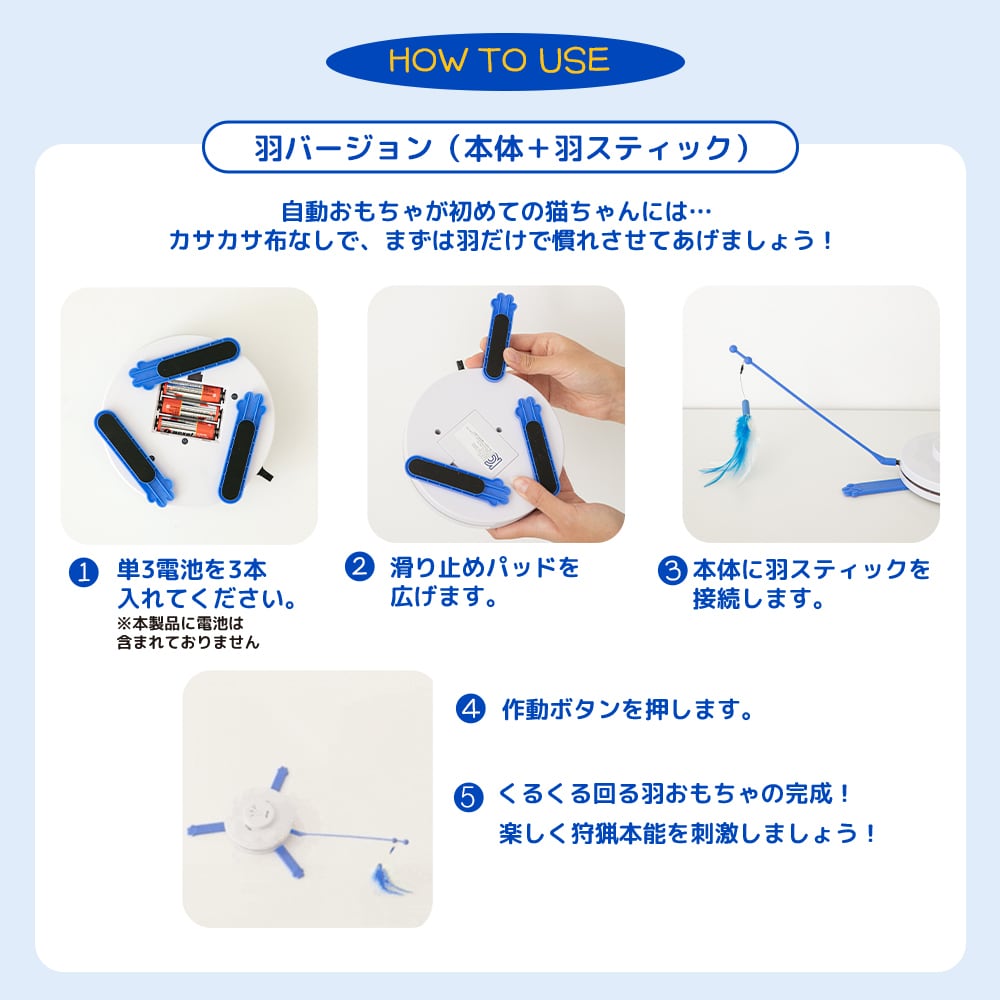 HOW TO USE

羽バージョン（本体＋羽スティック）

自動おもちゃが初めての猫ちゃんには…
カサカサ布なしで、まずは羽だけで慣れさせてあげましょう！

1 単3電池を3本入れてください。
※本製品に電池は含まれておりません

2 滑り止めパッドを広げます。

3 本体に羽スティックを接続します。

4 作動ボタンを押します。

5 くるくる回る羽おもちゃの完成！
楽しく狩猟本能を刺激しましょう！