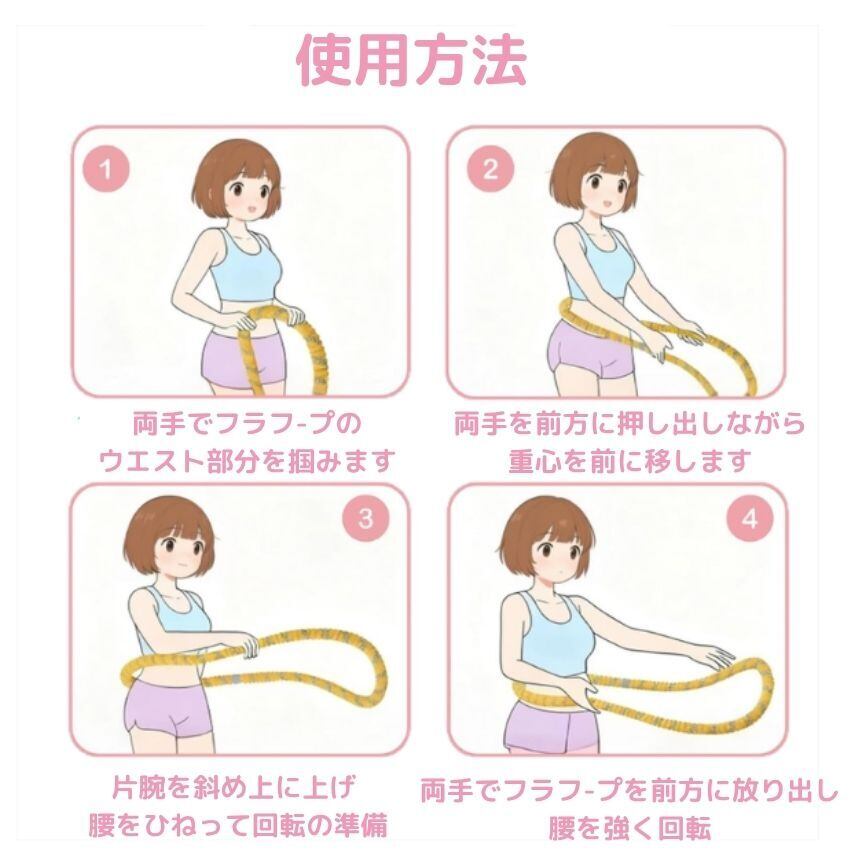 使用方法

1

両手でフラフ-プの
ウエスト部分を掴みます

2

両手を前方に押し出しながら
重心を前に移します

3

片腕を斜め上に上げ
腰をひねって回転の準備

4

両手でフラフ-プを前方に放り出し
腰を強く回転