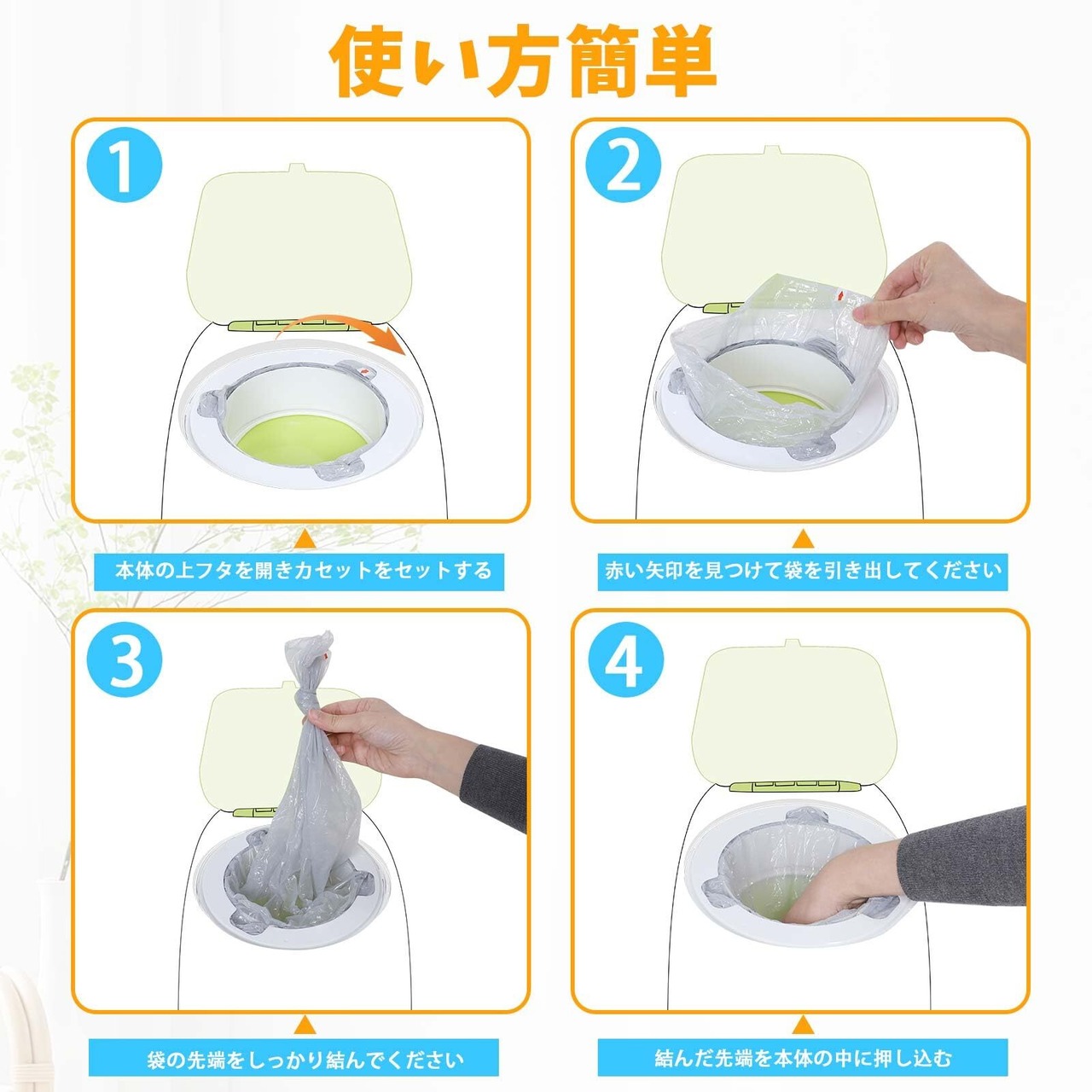 使い方簡単

1

本体の上フタを開きカセットをセットする

2

赤い矢印を見つけて袋を引き出してください

3

袋の先端をしっかり結んでください

4

結んだ先端を本体の中に押し込む