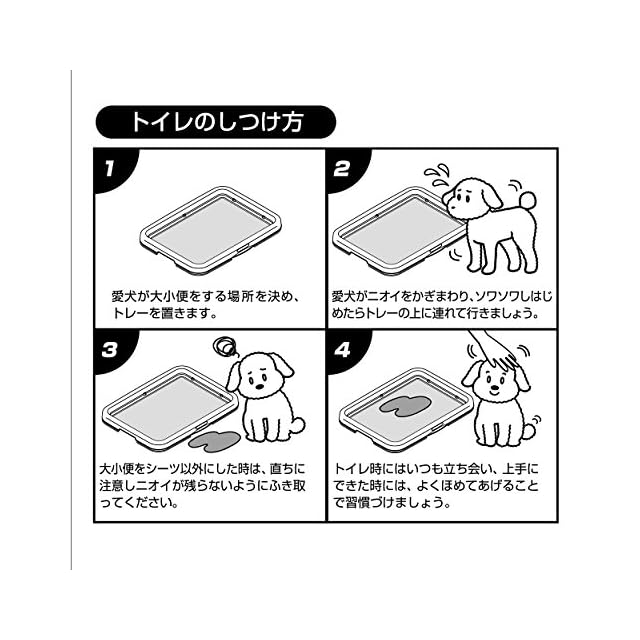 トイレのしつけ方

1

愛犬が大小便をする場所を決め、トレーを置きます。

2

愛犬がニオイをかぎまわり、ソワソワしはじめたらトレーの上に連れて行きましょう。

3

大小便をシーツ以外にした時は、直ちに注意しニオイが残らないようにふき取ってください。

4

トイレ時にはいつも立ち会い、上手にできた時には、よくほめてあげることで習慣づけましょう。