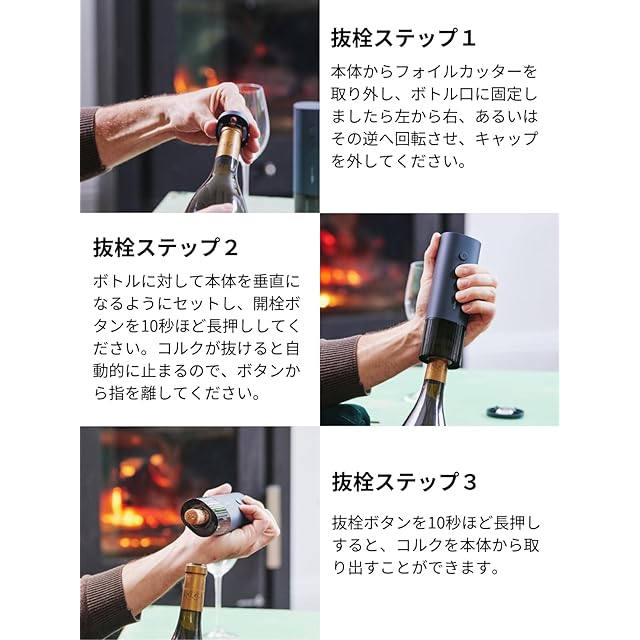 抜栓ステップ１

本体からフォイルカッターを取り外し、ボトル口に固定しましたら左から右、あるいはその逆へ回転させ、キャップを外してください。

抜栓ステップ２

ボトルに対して本体を垂直になるようにセットし、開栓ボタンを10秒ほど長押ししてください。コルクが抜けると自動的に止まるので、ボタンから指を離してください。

抜栓ステップ３

抜栓ボタンを10秒ほど長押しすると、コルクを本体から取り出すことができます。