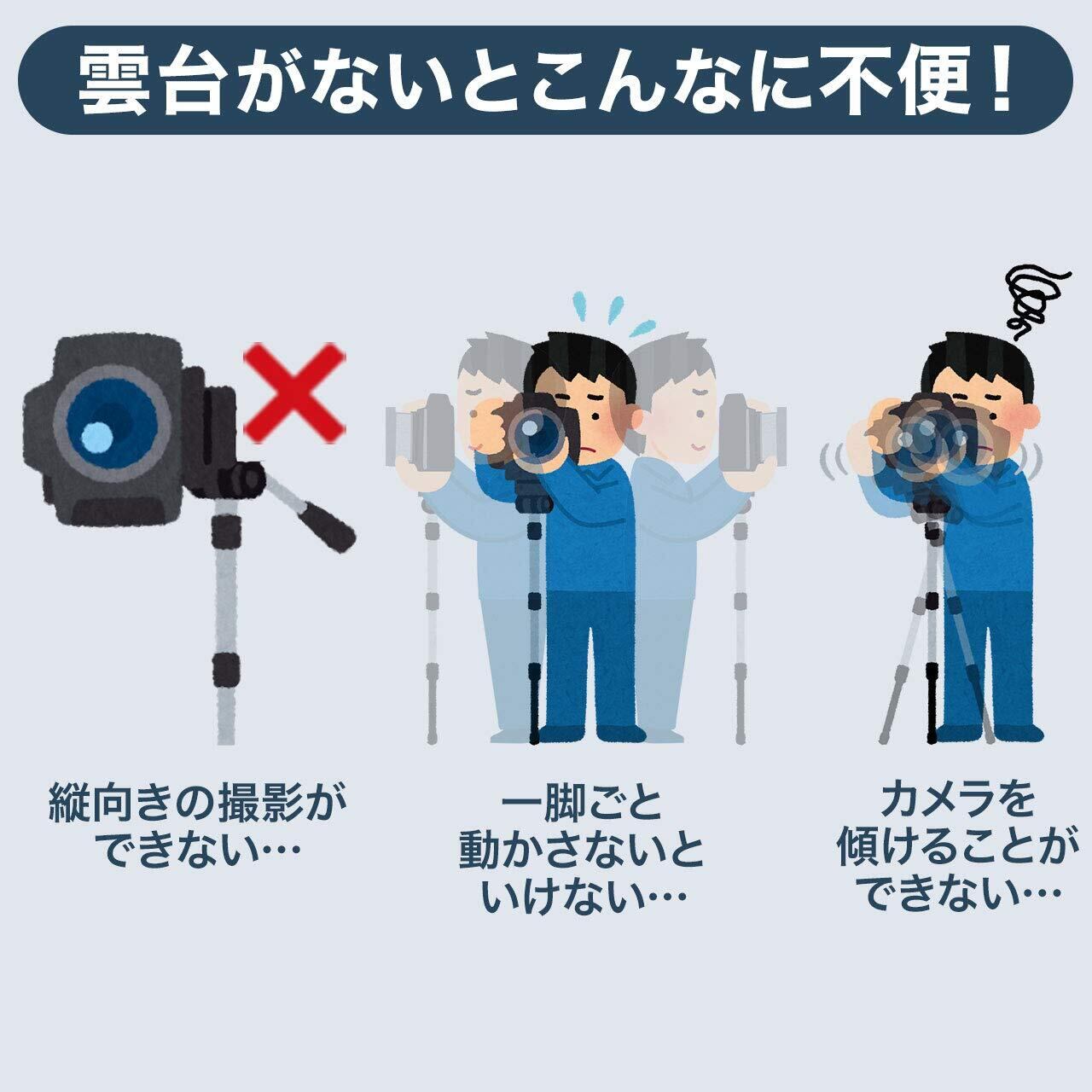 雲台がないとこんなに不便！

縦向きの撮影ができない…

一脚ごと動かさないといけない…

カメラを傾けることができない…