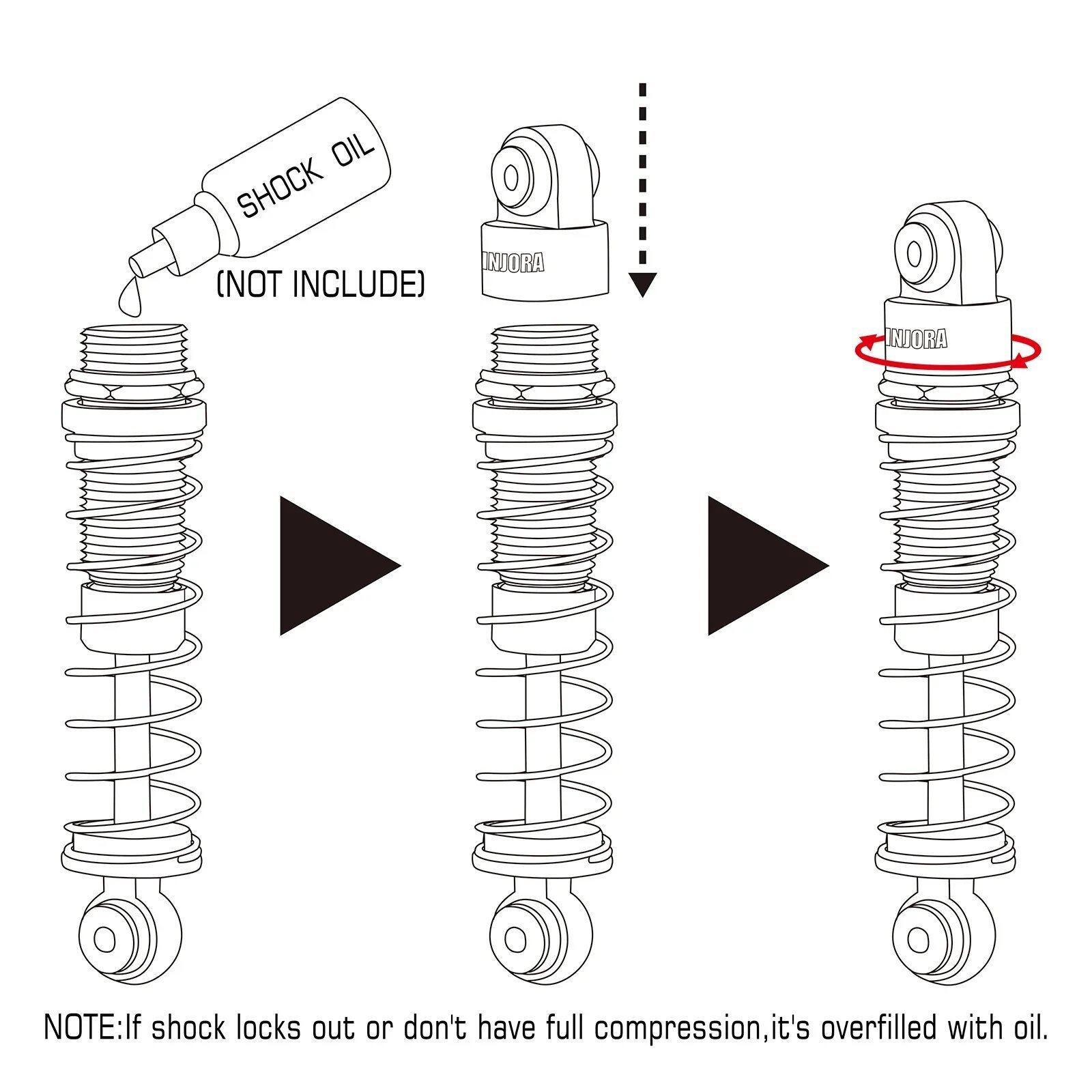 SHOCK OIL

(NOT INCLUDE)

INJORA

INJORA

NOTE:If shock locks out or don't have full compression,it's overfilled with oil.