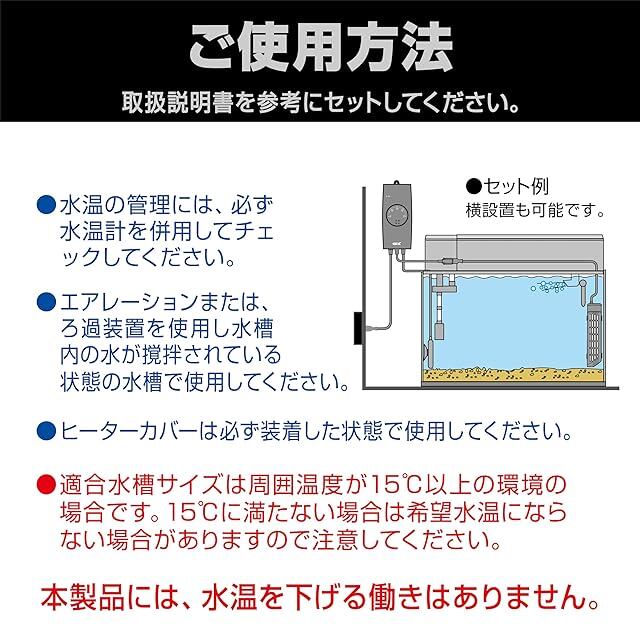 ご使用方法

取扱説明書を参考にセットしてください。

●水温の管理には、必ず水温計を併用してチェックしてください。

●エアレーションまたは、ろ過装置を使用し水槽内の水が撹拌されている状態の水槽で使用してください。

●セット例
横設置も可能です。

●ヒーターカバーは必ず装着した状態で使用してください。

●適合水槽サイズは周囲温度が15℃以上の環境の場合です。15℃に満たない場合は希望水温にならない場合がありますので注意してください。

本製品には、水温を下げる働きはありません。