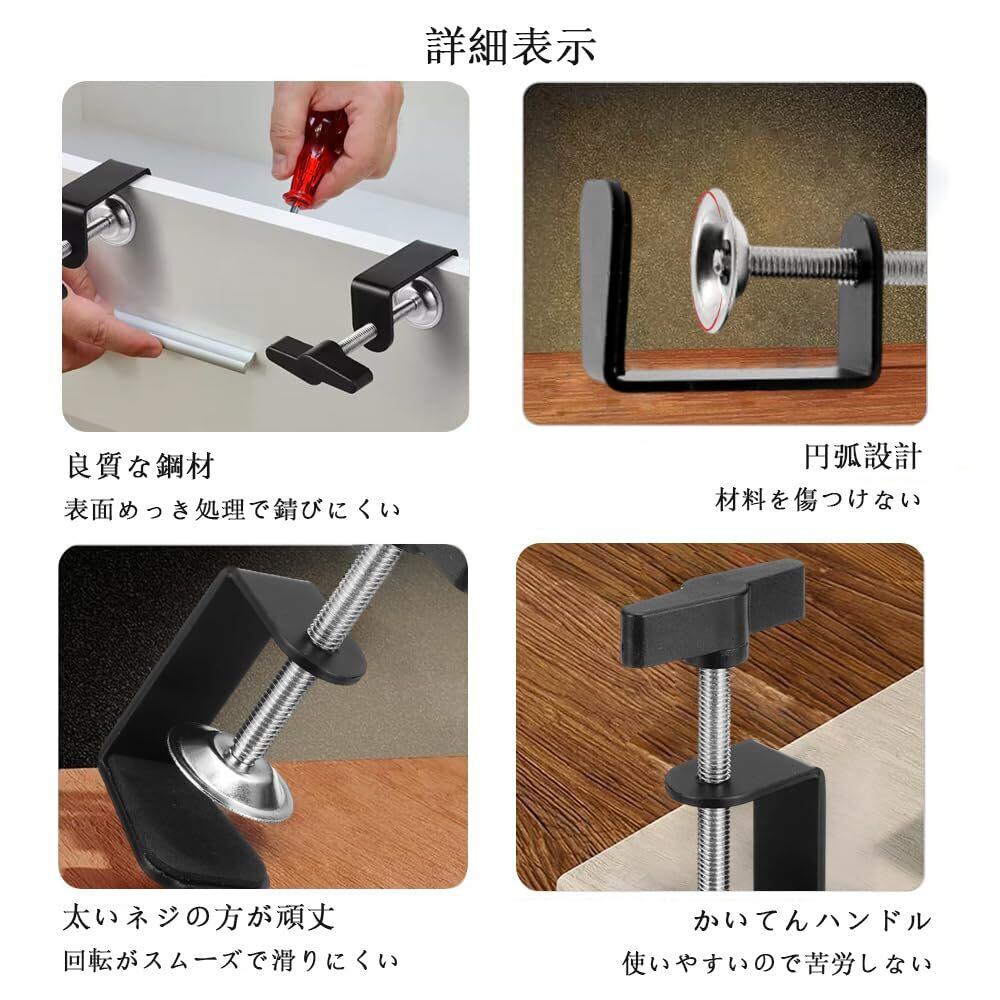 詳細表示

良質な鋼材
表面めっき処理で錆びにくい

円弧設計
材料を傷つけない

太いネジの方が頑丈
回転がスムーズで滑りにくい

かいてんハンドル
使いやすいので苦労しない