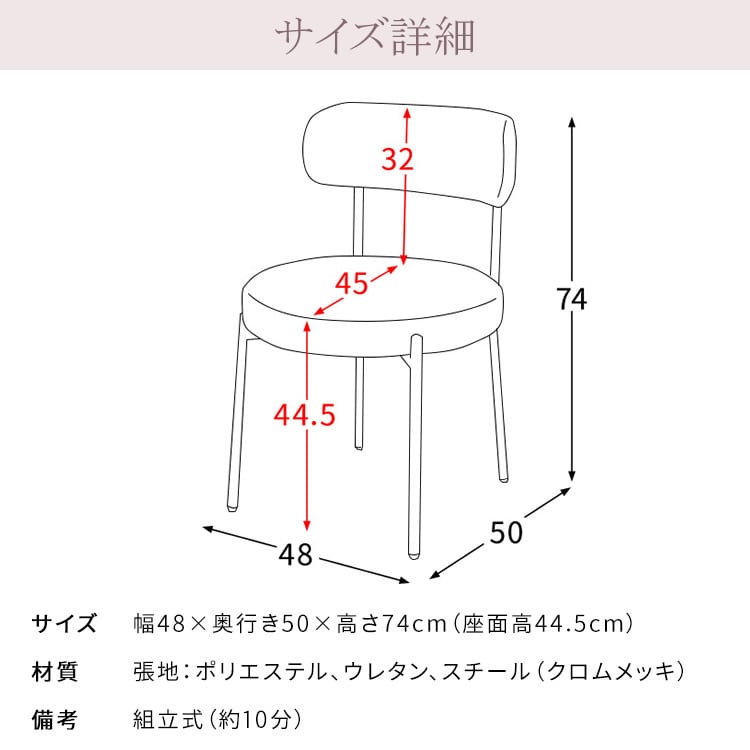 サイズ詳細

32

45

44.5

74

48

50

サイズ　幅48×奥行き50×高さ74cm（座面高44.5cm）

材質　張地：ポリエステル、ウレタン、スチール（クロムメッキ）

備考　組立式（約10分）