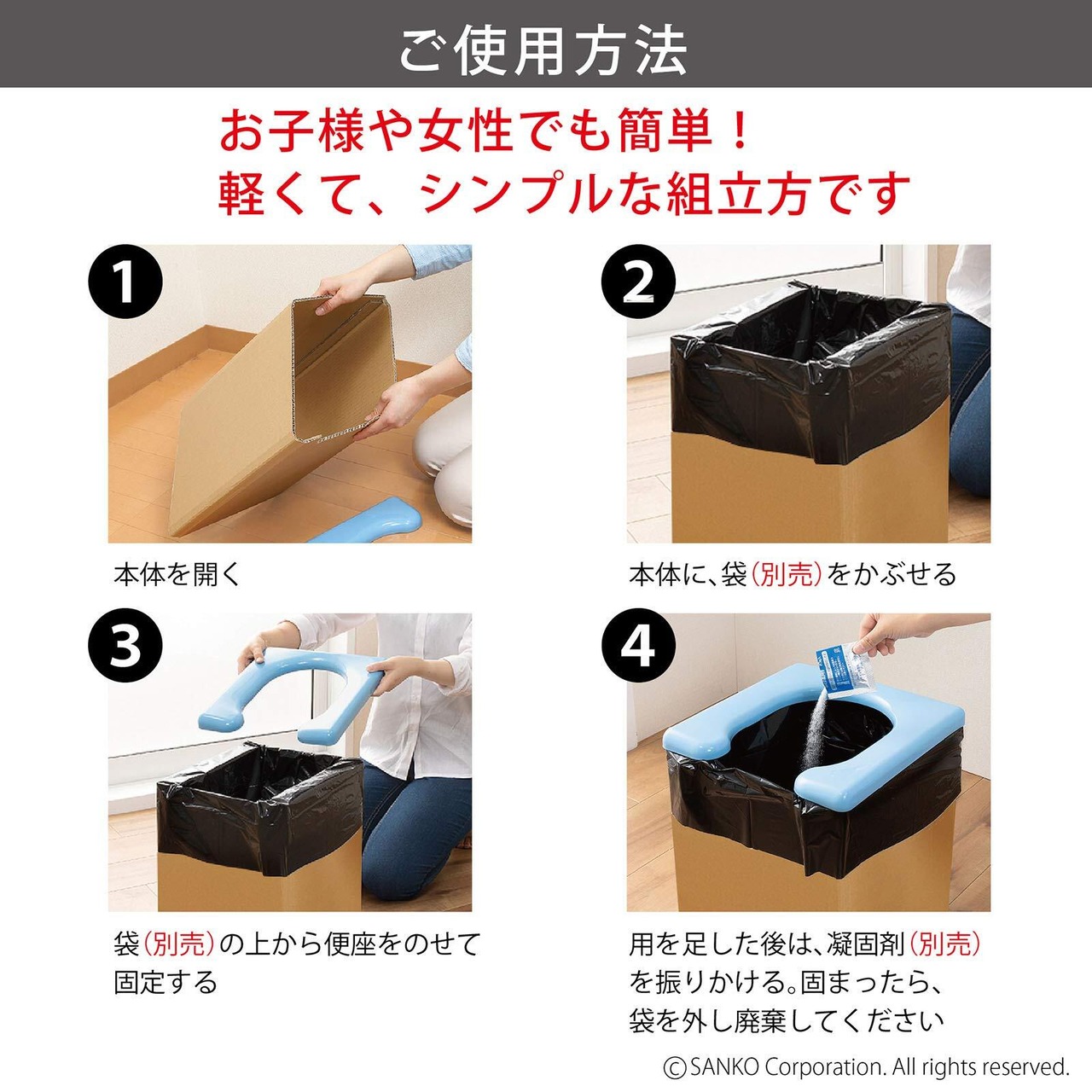 ご使用方法

お子様や女性でも簡単！
軽くて、シンプルな組立方です

1

本体を開く

2

本体に、袋（別売）をかぶせる

3

袋（別売）の上から便座をのせて固定する

4

用を足した後は、凝固剤（別売）を振りかける。固まったら、袋を外し廃棄してください

©SANKO Corporation. All rights reserved.